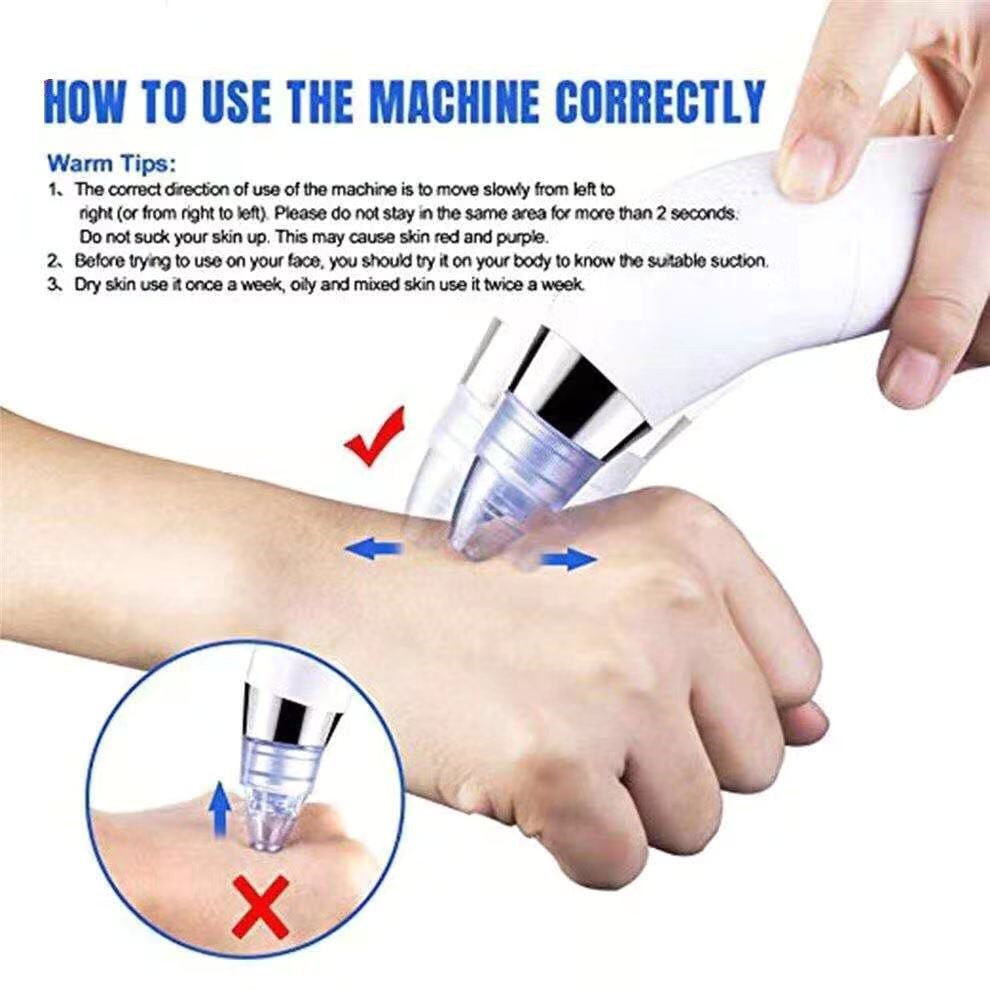 HOW TO USE THE MACHINE CORRECTLY

Warm Tips:

1、The correct direction of use of the machine is to move slowly from left to right (or from right to left). Please do not stay in the same area for more than 2 seconds. Do not suck your skin up. This may cause skin red and purple.

2、Before trying to use on your face, you should try it on your body to know the suitable suction.

3、Dry skin use it once a week, oily and mixed skin use it twice a week.