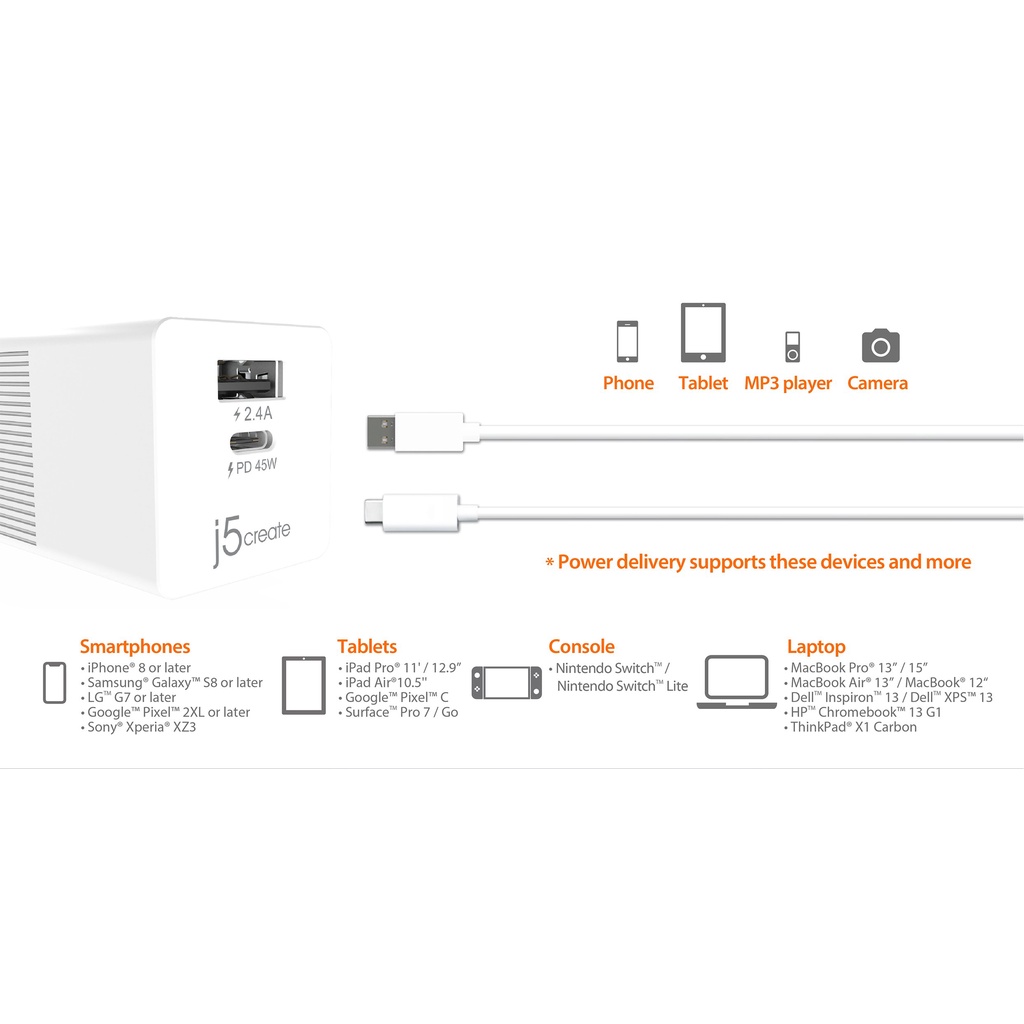 2.4A
PD 45W
j5create

Phone Tablet MP3 player Camera

* Power delivery supports these devices and more

Smartphones
• iPhone® 8 or later
• Samsung® Galaxy™ S8 or later
• LG™ G7 or later
• Google™ Pixel™ 2XL or later
• Sony® Xperia® XZ3

Tablets
• iPad Pro® 11' / 12.9"
• iPad Air®10.5"
• Google™ Pixel™ C
• Surface™ Pro 7 / Go

Console
• Nintendo Switch™ / Nintendo Switch™ Lite

Laptop
• MacBook Pro® 13" / 15"
• MacBook Air® 13" / MacBook® 12"
• Dell™ Inspiron™ 13 / Dell™ XPS™ 13
• HP™ Chromebook™ 13 G1
• ThinkPad® X1 Carbon