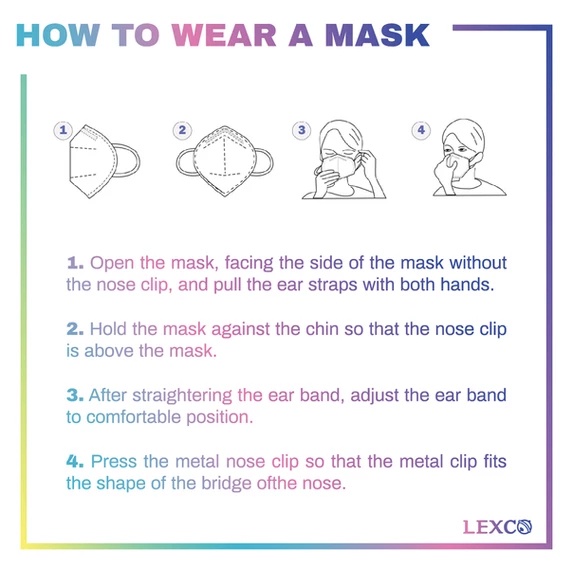 HOW TO WEAR A MASK

1

2

3

4

1. Open the mask, facing the side of the mask without the nose clip, and pull the ear straps with both hands.

2. Hold the mask against the chin so that the nose clip is above the mask.

3. After straightering the ear band, adjust the ear band to comfortable position.

4. Press the metal nose clip so that the metal clip fits the shape of the bridge ofthe nose.

LEXCO