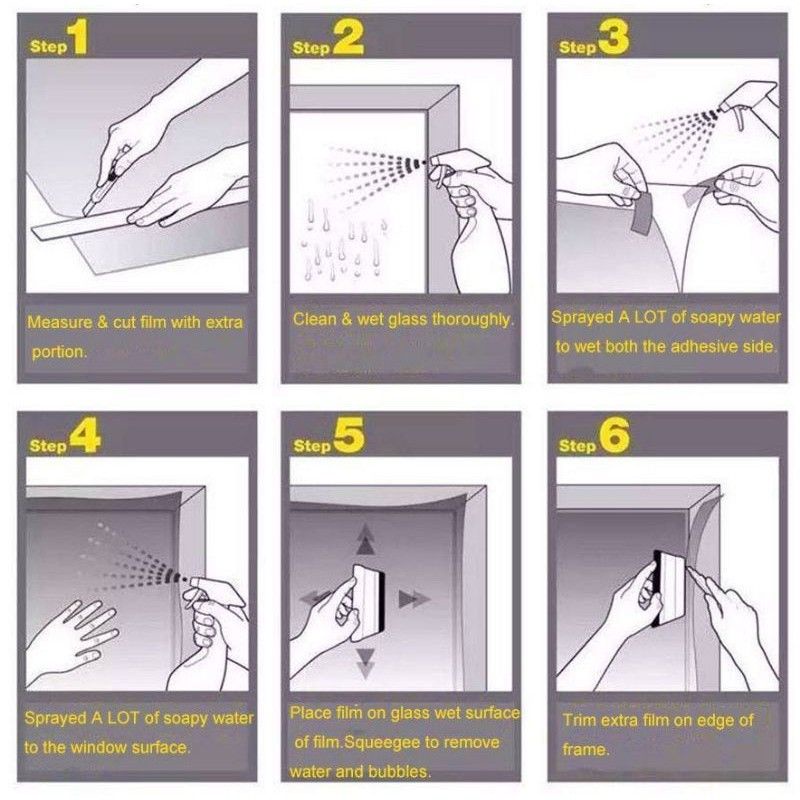 Step 1

Measure & cut film with extra portion.

Step 2

Clean & wet glass thoroughly.

Step 3

Sprayed A LOT of soapy water to wet both the adhesive side.

Step 4

Sprayed A LOT of soapy water to the window surface.

Step 5

Place film on glass wet surface of film.Squeegee to remove water and bubbles.

Step 6

Trim extra film on edge of frame.