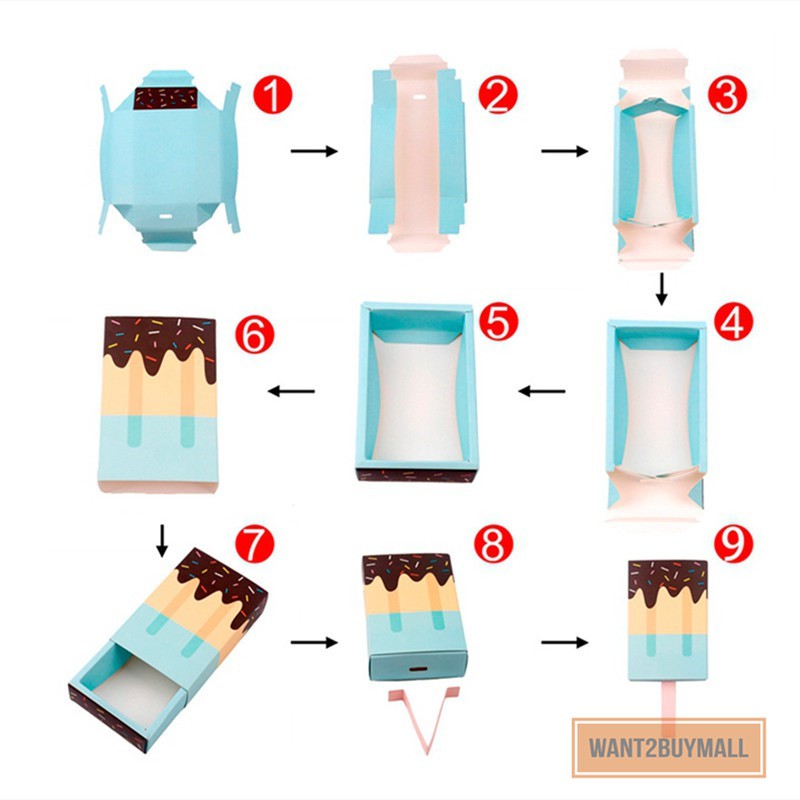 1
2
3
4
5
6
7
8
9
WANT2BUYMALL