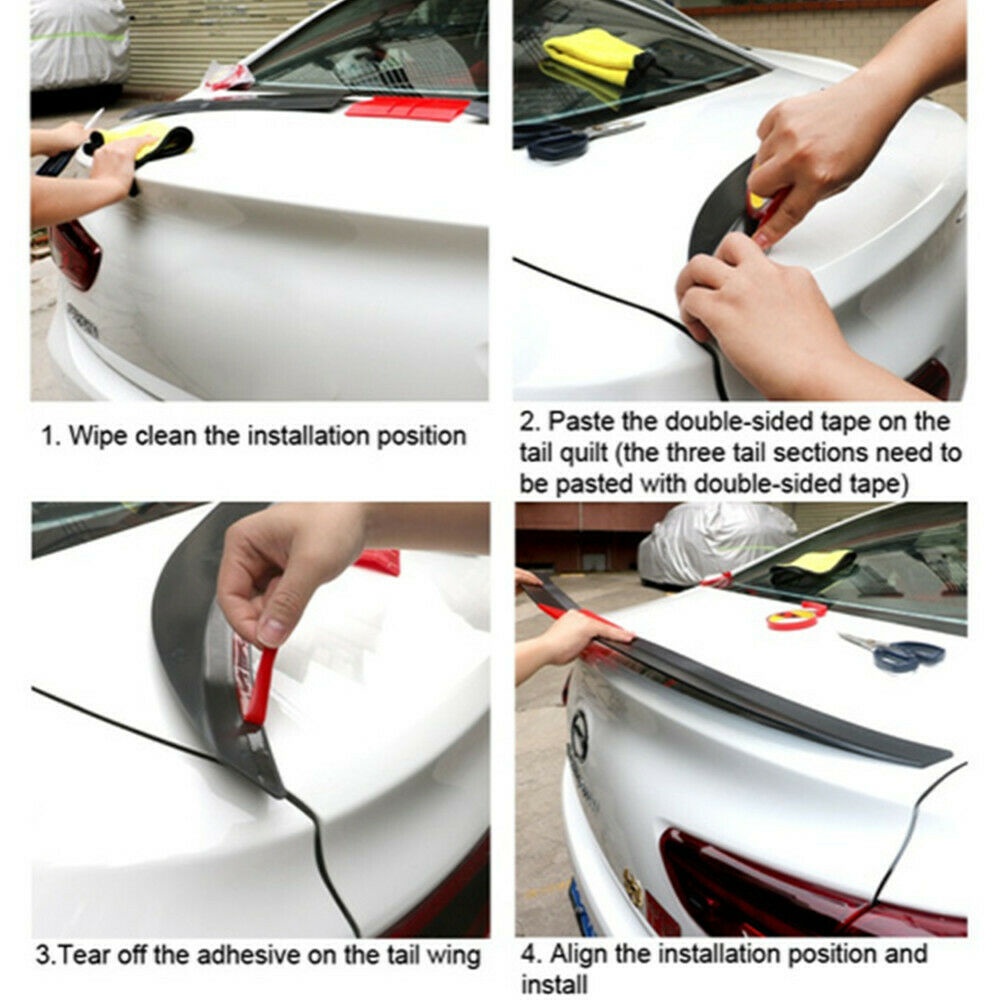 1. Wipe clean the installation position

2. Paste the double-sided tape on the tail quilt (the three tail sections need to be pasted with double-sided tape)

3.Tear off the adhesive on the tail wing

4. Align the installation position and install