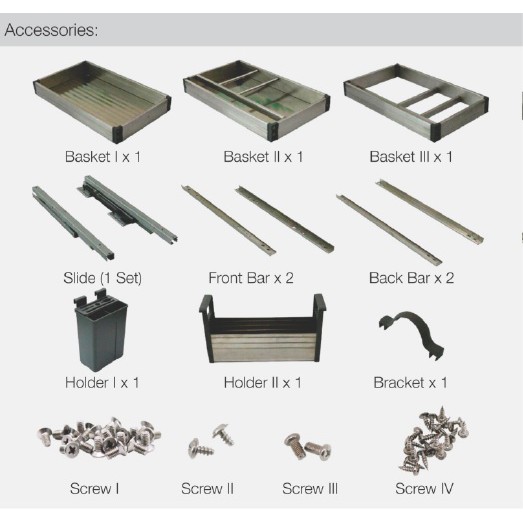 Accessories:

Basket I x 1

Basket II x 1

Basket III x 1

Slide (1 Set)

Front Bar x 2

Back Bar x 2

Holder I x 1

Holder II x 1

Bracket x 1

Screw I

Screw II

Screw III

Screw IV