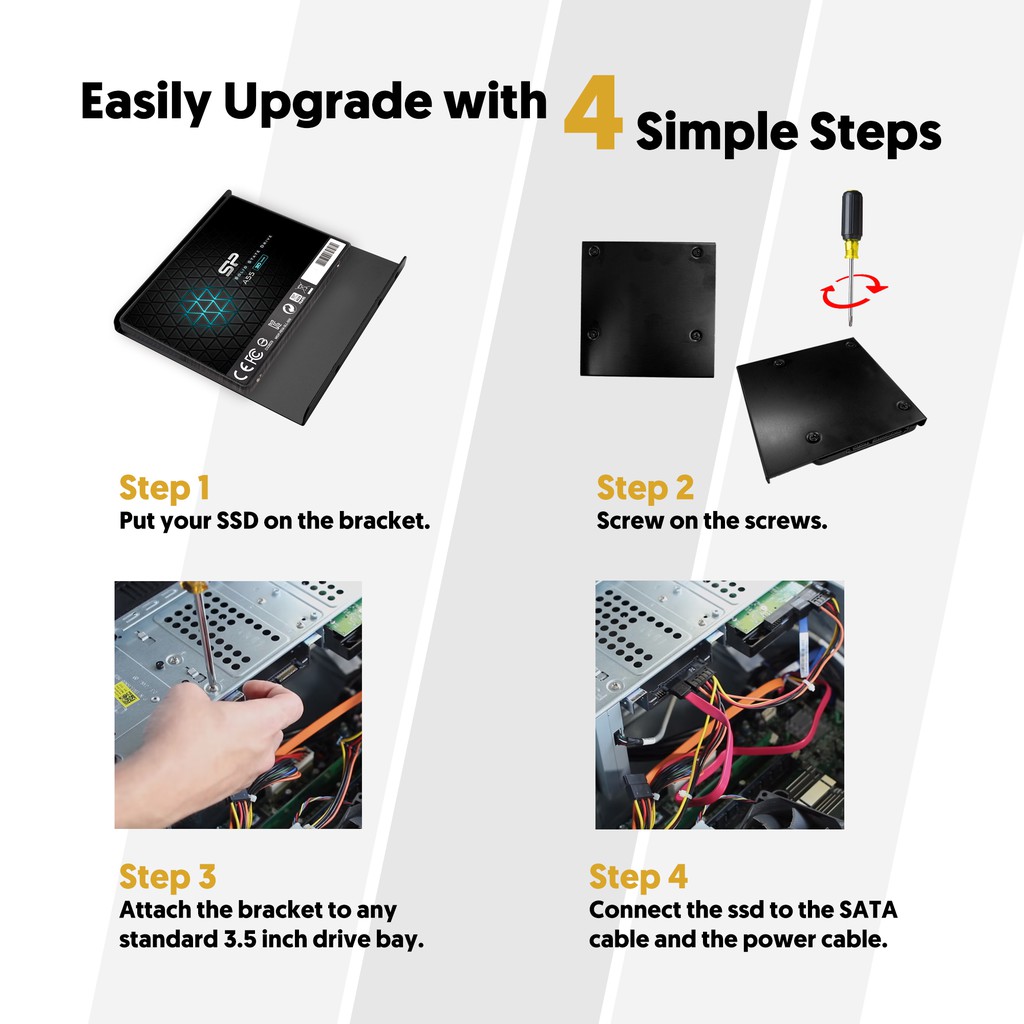 Easily Upgrade with 4 Simple Steps

SP
A55

Step 1
Put your SSD on the bracket.

Step 2
Screw on the screws.

Step 3
Attach the bracket to any standard 3.5 inch drive bay.

Step 4
Connect the ssd to the SATA cable and the power cable.