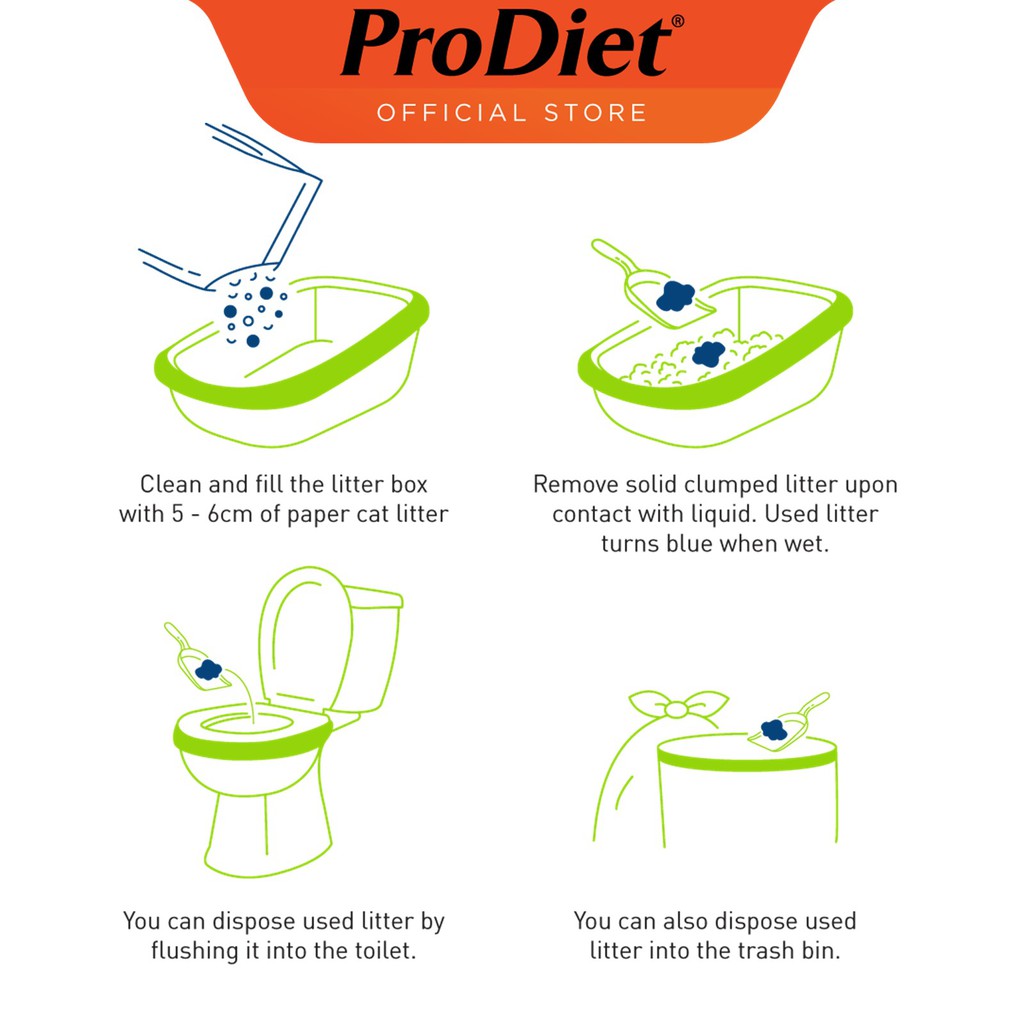 ProDiet®
OFFICIAL STORE

Clean and fill the litter box with 5 - 6cm of paper cat litter

Remove solid clumped litter upon contact with liquid. Used litter turns blue when wet.

You can dispose used litter by flushing it into the toilet.

You can also dispose used litter into the trash bin.