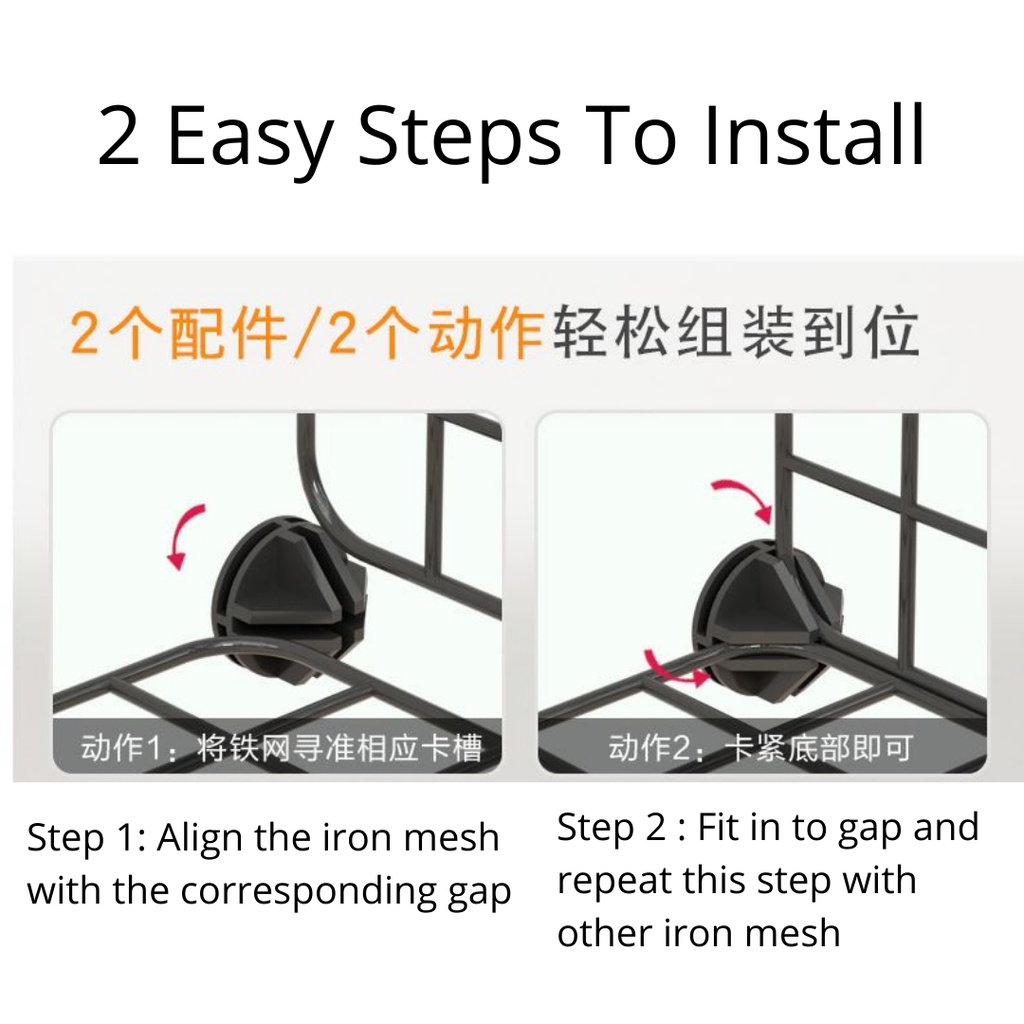 2 Easy Steps To Install

2个配件/2个动作轻松组装到位

动作1：将铁网寻准相应卡槽

动作2：卡紧底部即可

Step 1: Align the iron mesh with the corresponding gap

Step 2 : Fit in to gap and repeat this step with other iron mesh