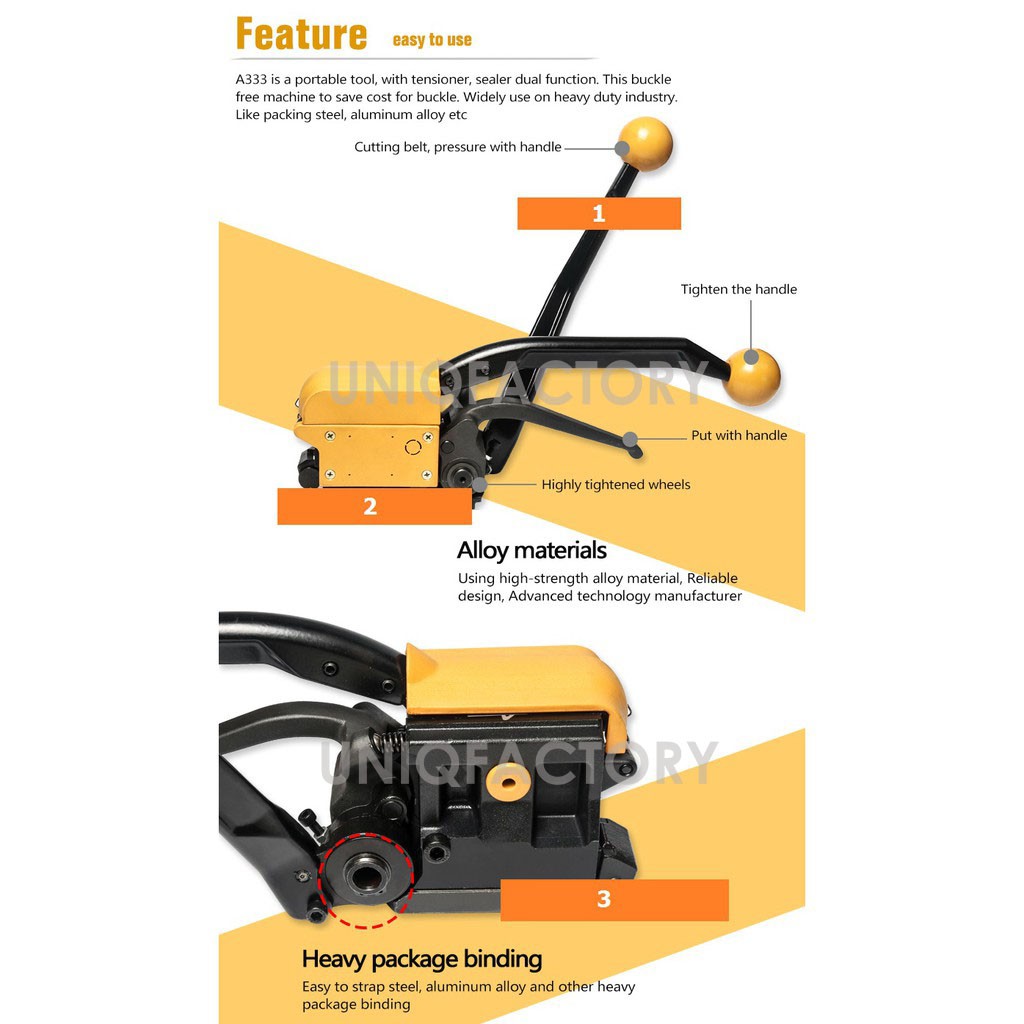 Feature easy to use

A333 is a portable tool, with tensioner, sealer dual function. This buckle free machine to save cost for buckle. Widely use on heavy duty industry. Like packing steel, aluminum alloy etc

Cutting belt, pressure with handle

1

Tighten the handle

UNIQFACTORY

Put with handle

Highly tightened wheels

2

Alloy materials

Using high-strength alloy material, Reliable design, Advanced technology manufacturer

UNIQFACTORY

3

Heavy package binding

Easy to strap steel, aluminum alloy and other heavy package binding