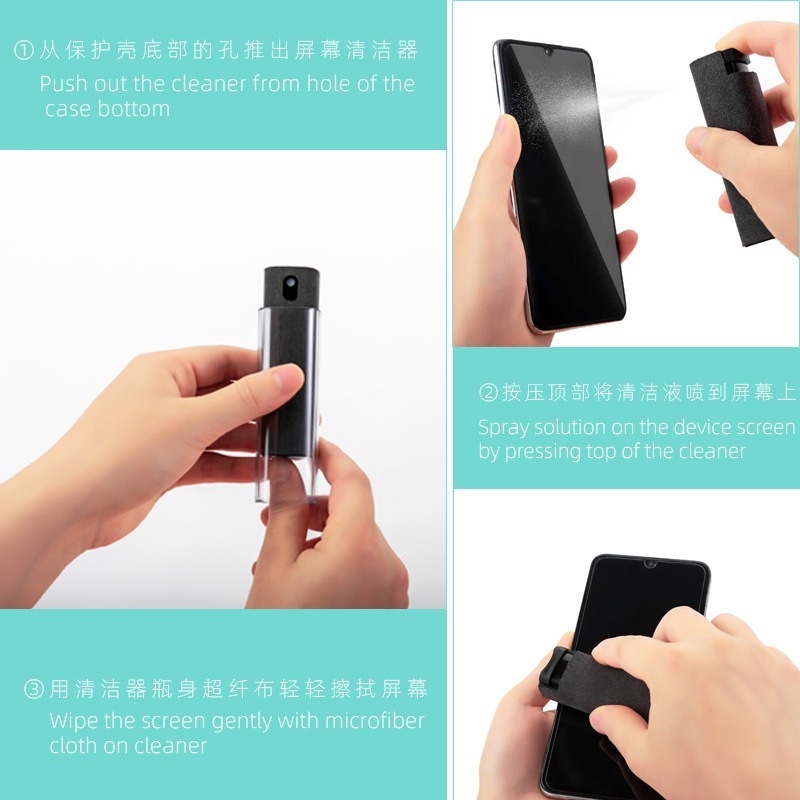 ①从保护壳底部的孔推出屏幕清洁器
Push out the cleaner from hole of the case bottom

②按压顶部将清洁液喷到屏幕上
Spray solution on the device screen by pressing top of the cleaner

③用清洁器瓶身超纤布轻轻擦拭屏幕
Wipe the screen gently with microfiber cloth on cleaner