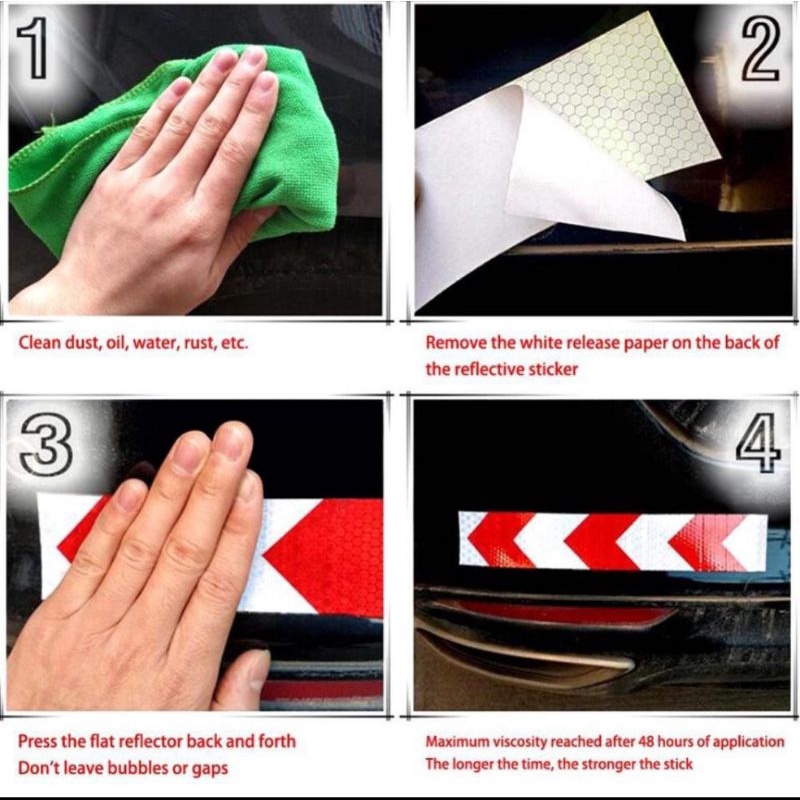 1

Clean dust, oil, water, rust, etc.

2

Remove the white release paper on the back of the reflective sticker

3

Press the flat reflector back and forth
Don't leave bubbles or gaps

4

Maximum viscosity reached after 48 hours of application
The longer the time, the stronger the stick