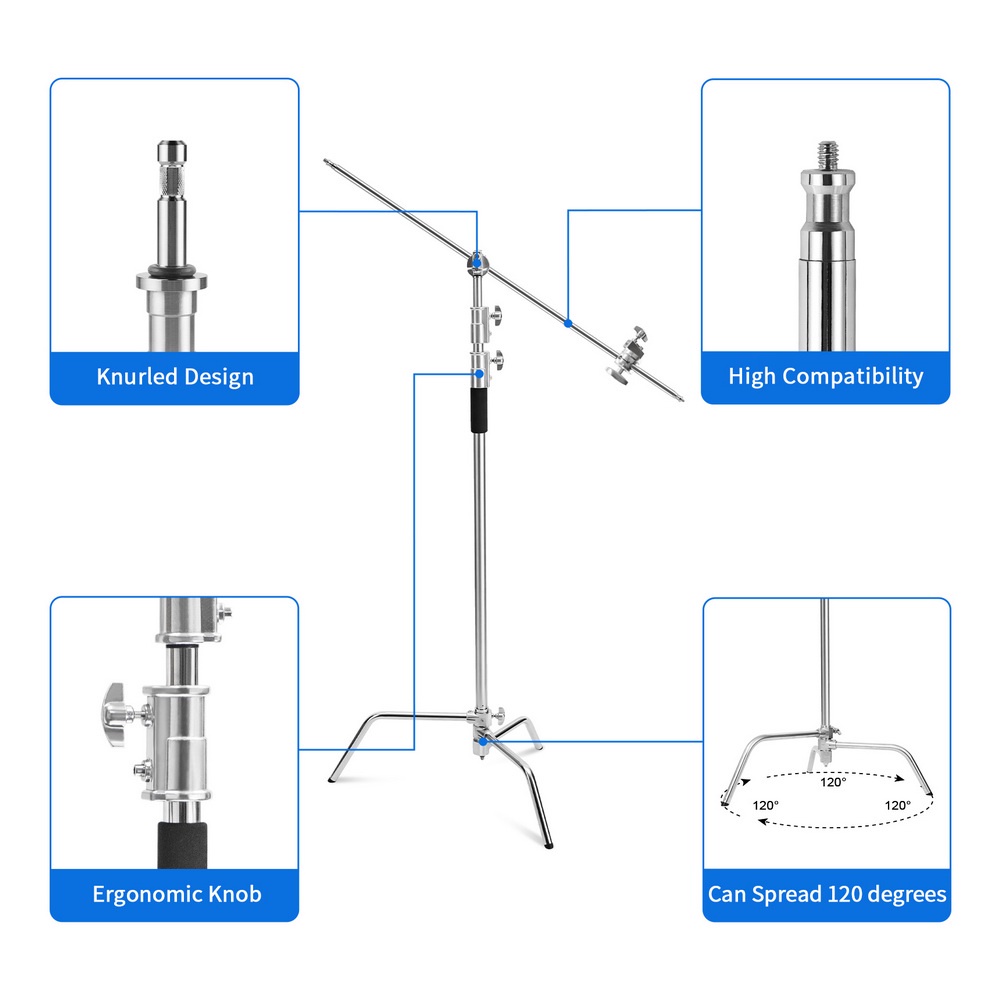 Knurled Design

High Compatibility

Ergonomic Knob

120°

120°

120°

Can Spread 120 degrees