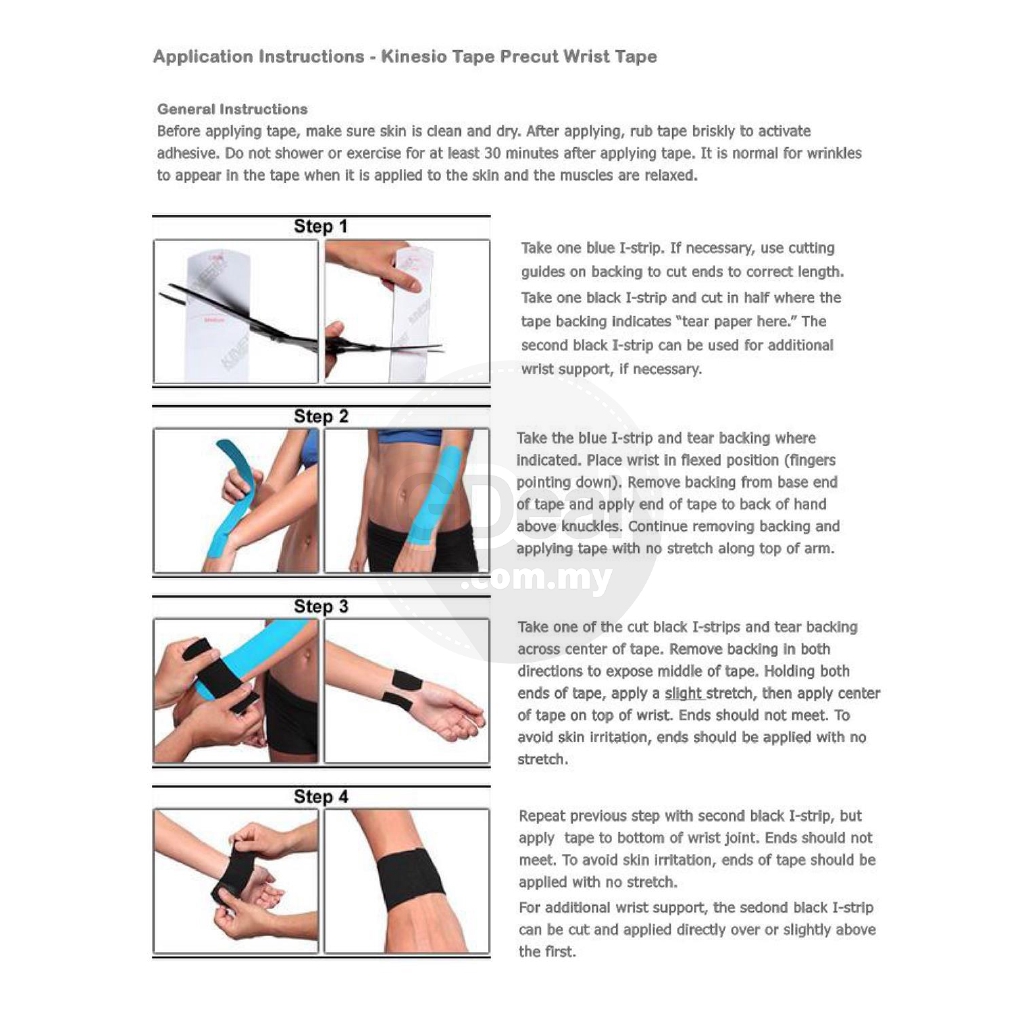 Application Instructions - Kinesio Tape Precut Wrist Tape

General Instructions
Before applying tape, make sure skin is clean and dry. After applying, rub tape briskly to activate adhesive. Do not shower or exercise for at least 30 minutes after applying tape. It is normal for wrinkles to appear in the tape when it is applied to the skin and the muscles are relaxed.

Step 1

Take one blue I-strip. If necessary, use cutting guides on backing to cut ends to correct length. Take one black I-strip and cut in half where the tape backing indicates "tear paper here." The second black I-strip can be used for additional wrist support, if necessary.

Step 2

Take the blue I-strip and tear backing where indicated. Place wrist in flexed position (fingers pointing down). Remove backing from base end of tape and apply end of tape to back of hand above knuckles. Continue removing backing and applying tape with no stretch along top of arm.

.com.my

Step 3

Take one of the cut black I-strips and tear backing across center of tape. Remove backing in both directions to expose middle of tape. Holding both ends of tape, apply a slight stretch, then apply center of tape on top of wrist. Ends should not meet. To avoid skin irritation, ends should be applied with no stretch.

Step 4

Repeat previous step with second black I-strip, but apply tape to bottom of wrist joint. Ends should not meet. To avoid skin irritation, ends of tape should be applied with no stretch.
For additional wrist support, the sedond black I-strip can be cut and applied directly over or slightly above the first.