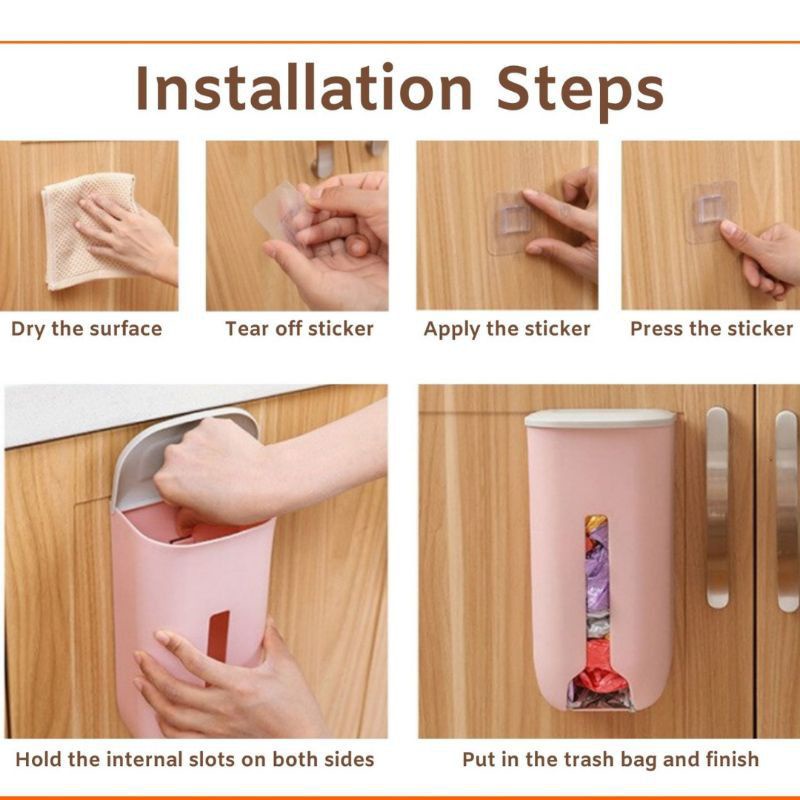 Installation Steps

Dry the surface

Tear off sticker

Apply the sticker

Press the sticker

Hold the internal slots on both sides

Put in the trash bag and finish