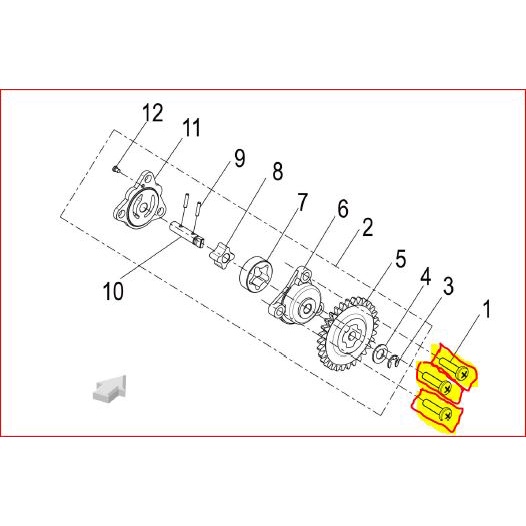 12
11
9
8
7
6
2
5
4
3
1
10