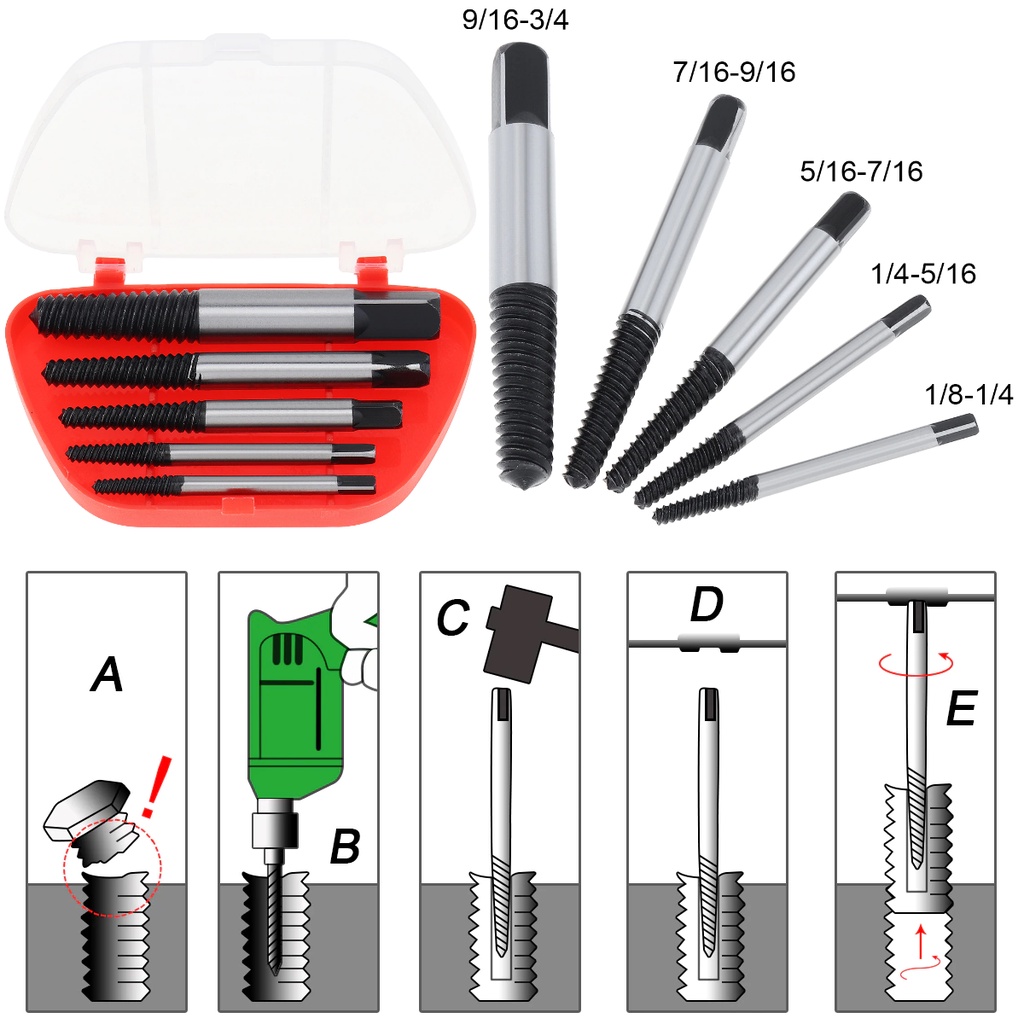 9/16-3/4
7/16-9/16
5/16-7/16
1/4-5/16
1/8-1/4

A
!
B
C
D
E