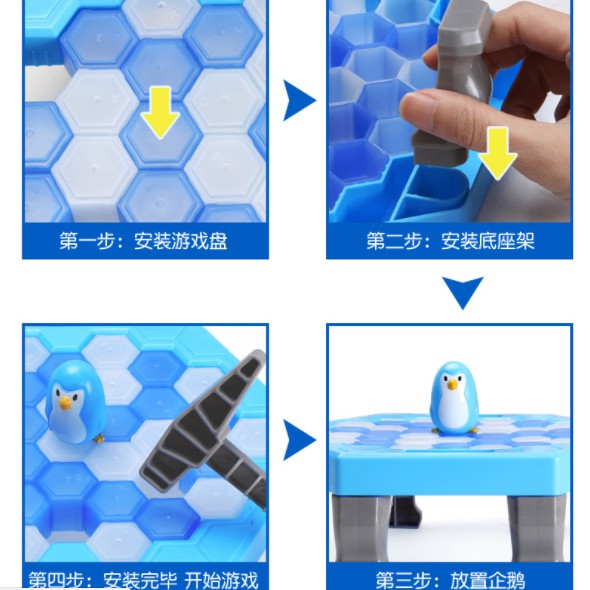 第一步：安装游戏盘

第二步：安装底座架

第四步：安装完毕 开始游戏

第三步：放置企鹅