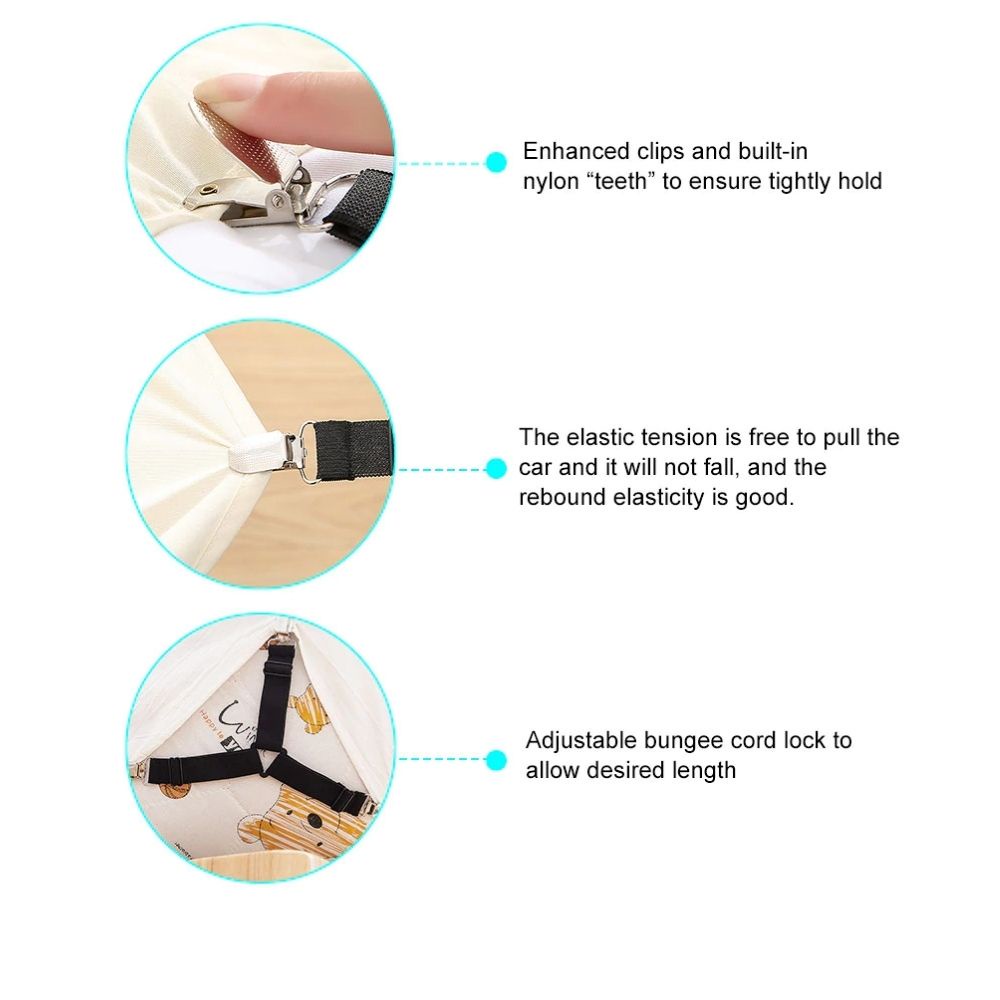 Enhanced clips and built-in nylon “teeth” to ensure tightly hold

The elastic tension is free to pull the car and it will not fall, and the rebound elasticity is good.

Adjustable bungee cord lock to allow desired length