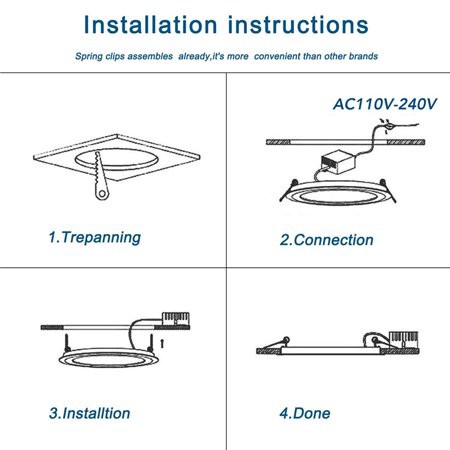 Installation instructions

Spring clips assembles already,it's more convenient than other brands

1.Trepanning

AC110V-240V

2.Connection

3.Installtion

4.Done