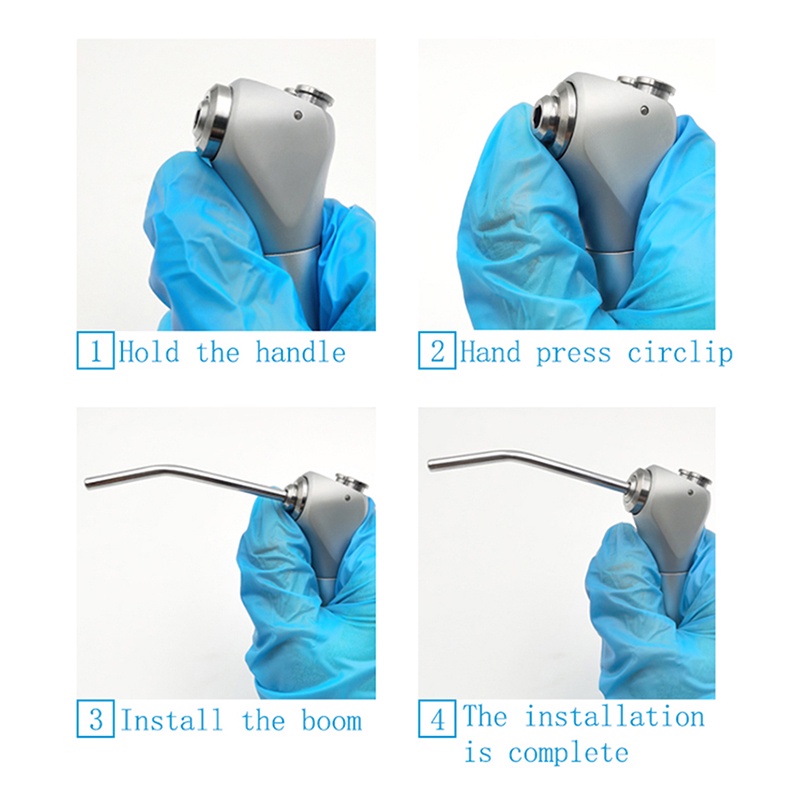 1 Hold the handle

2 Hand press circlip

3 Install the boom

4 The installation is complete