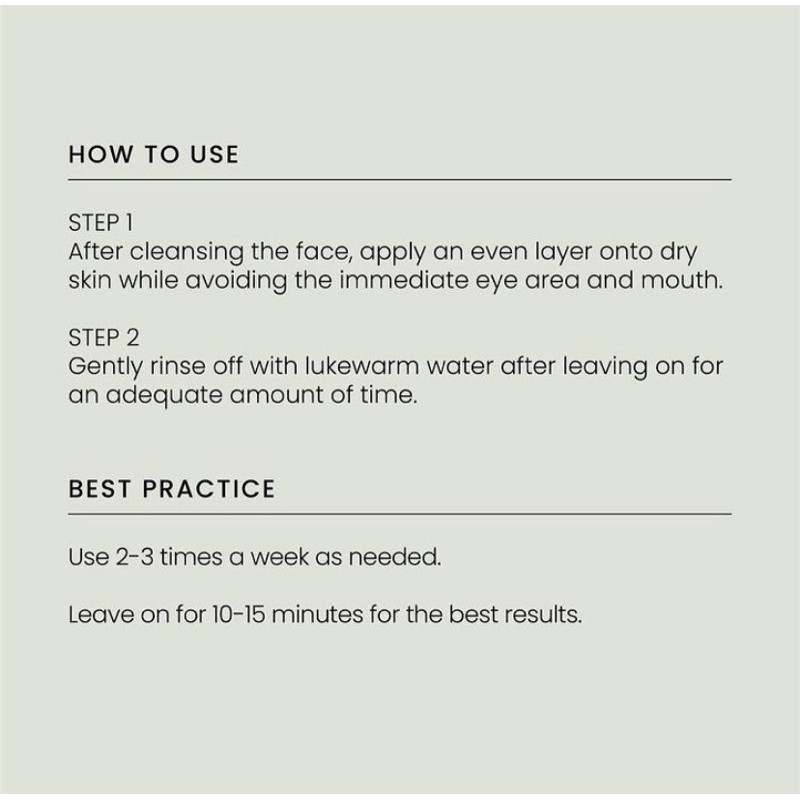 HOW TO USE

STEP 1
After cleansing the face, apply an even layer onto dry skin while avoiding the immediate eye area and mouth.

STEP 2
Gently rinse off with lukewarm water after leaving on for an adequate amount of time.

BEST PRACTICE

Use 2-3 times a week as needed.

Leave on for 10-15 minutes for the best results.