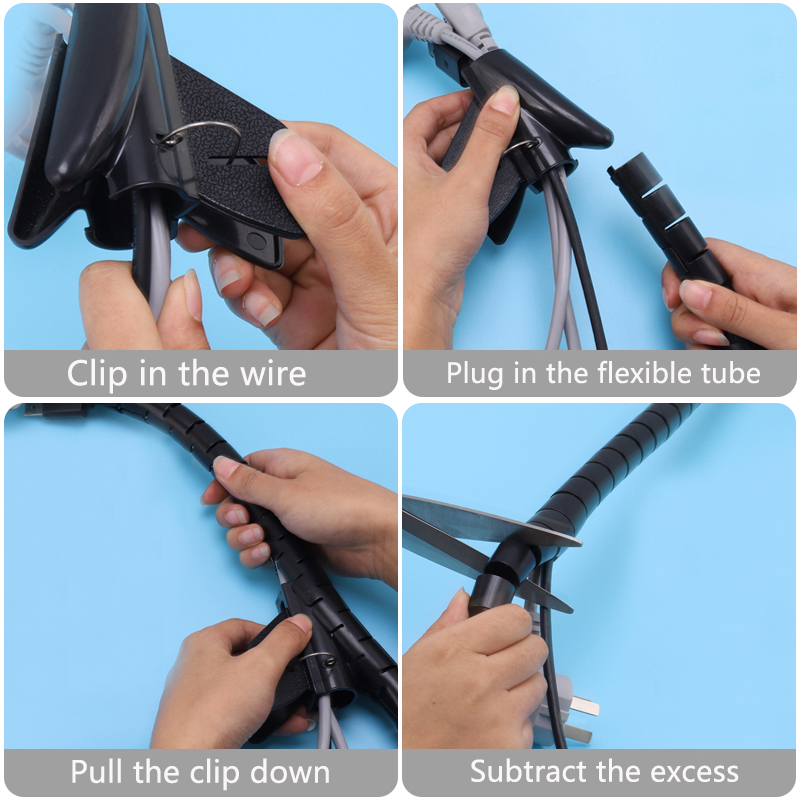 Clip in the wire

Plug in the flexible tube

Pull the clip down

Subtract the excess