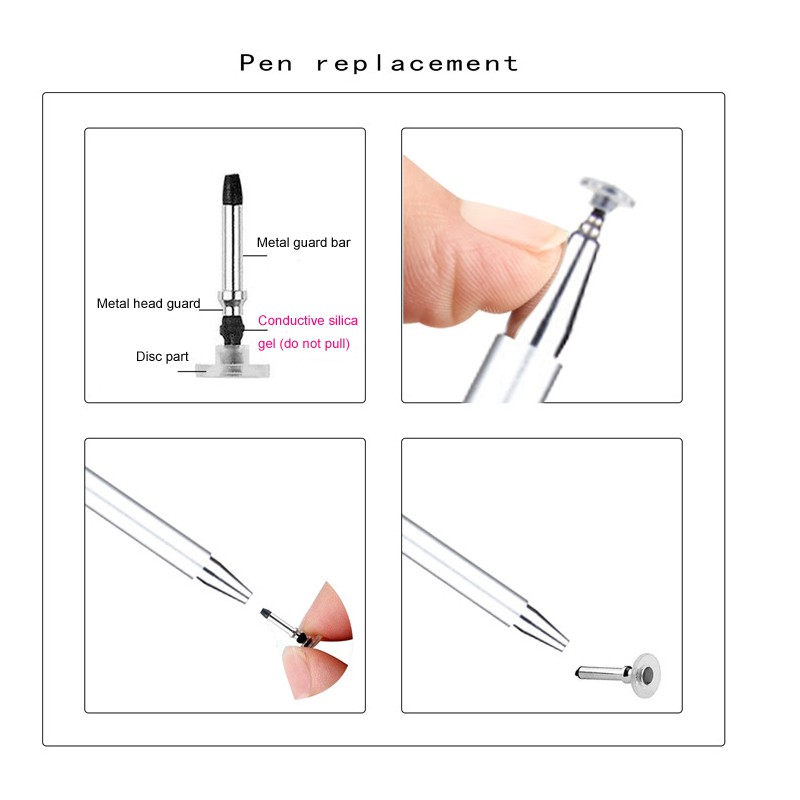 Pen replacement

Metal guard bar

Metal head guard

Conductive silica gel (do not pull)

Disc part