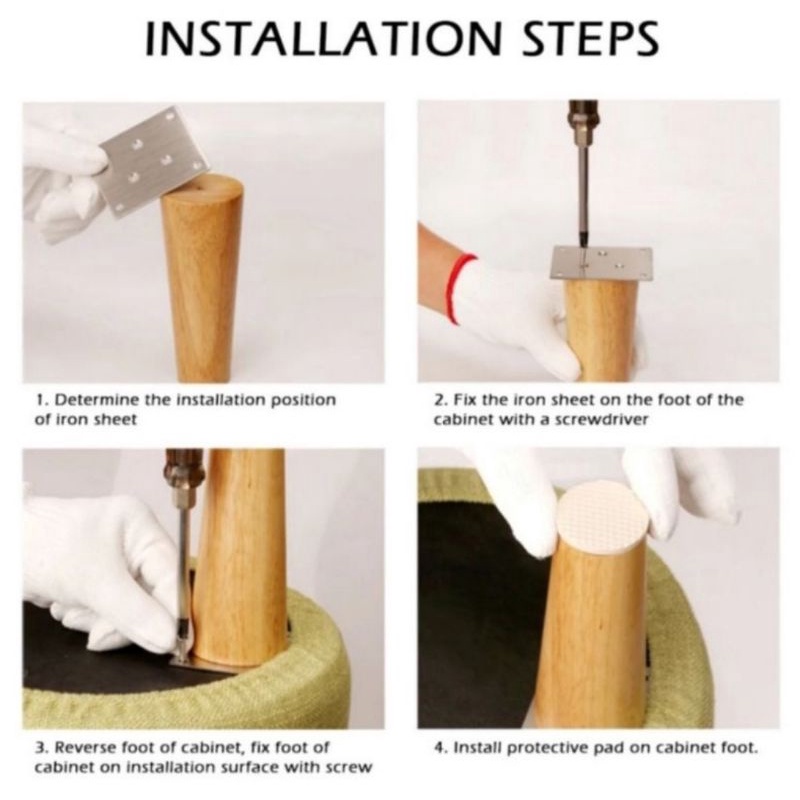 INSTALLATION STEPS

1. Determine the installation position of iron sheet

2. Fix the iron sheet on the foot of the cabinet with a screwdriver

3. Reverse foot of cabinet, fix foot of cabinet on installation surface with screw

4. Install protective pad on cabinet foot.