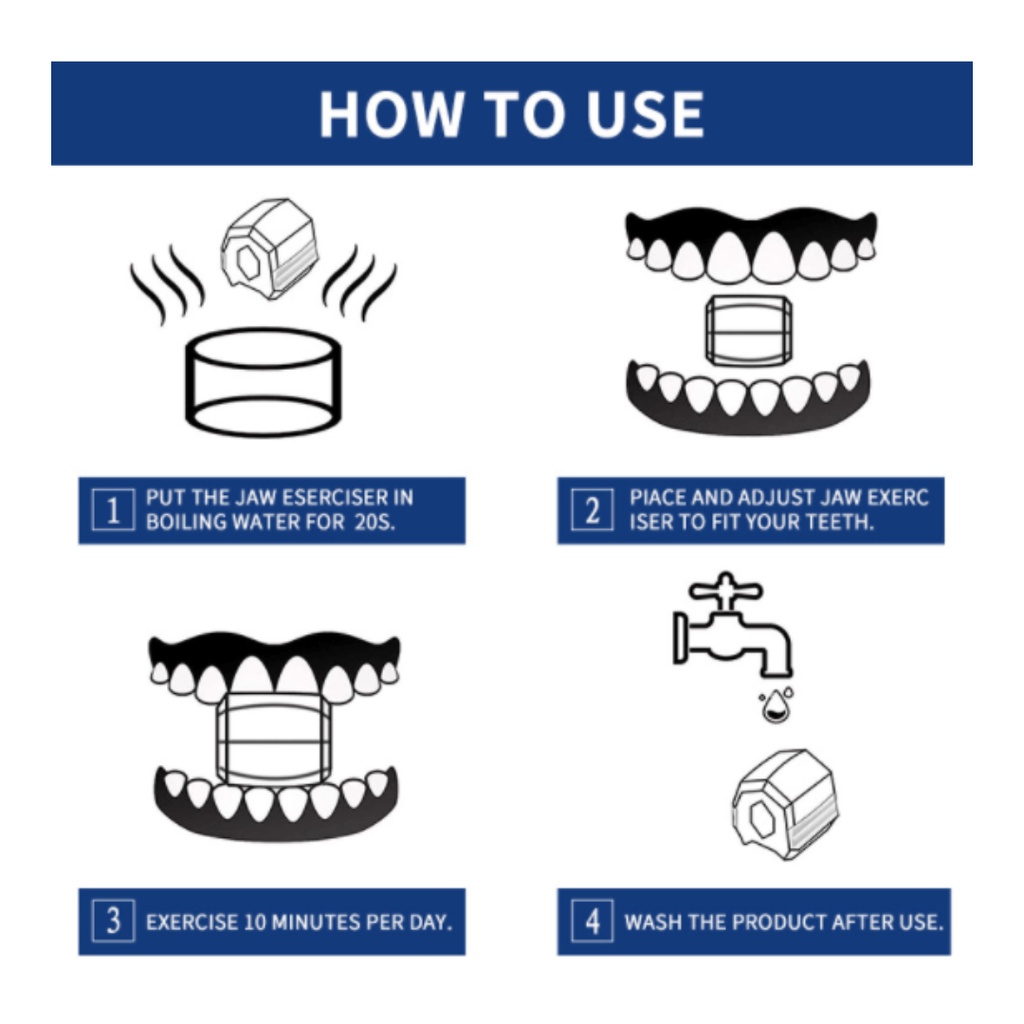 HOW TO USE

1 PUT THE JAW ESERCISER IN BOILING WATER FOR 20S.

2 PIACE AND ADJUST JAW EXERC ISER TO FIT YOUR TEETH.

3 EXERCISE 10 MINUTES PER DAY.

4 WASH THE PRODUCT AFTER USE.