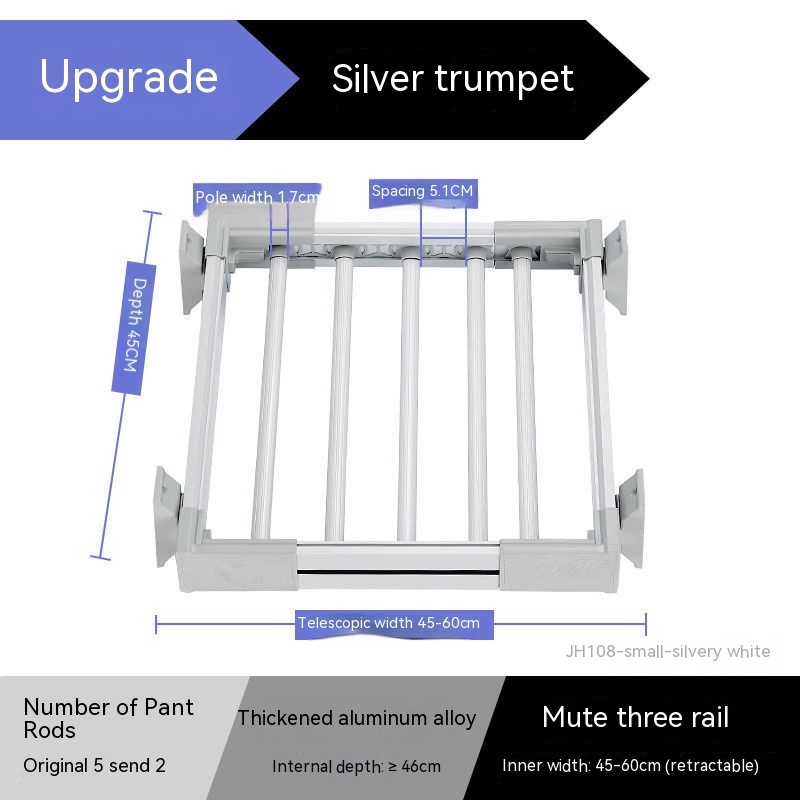 Upgrade

Silver trumpet

Pole width 1.7cm

Spacing 5.1CM

Depth 45CM

Telescopic width 45-60cm

JH108-small-silvery white

Number of Pant Rods

Original 5 send 2

Thickened aluminum alloy

Internal depth: ≥ 46cm

Mute three rail

Inner width: 45-60cm (retractable)