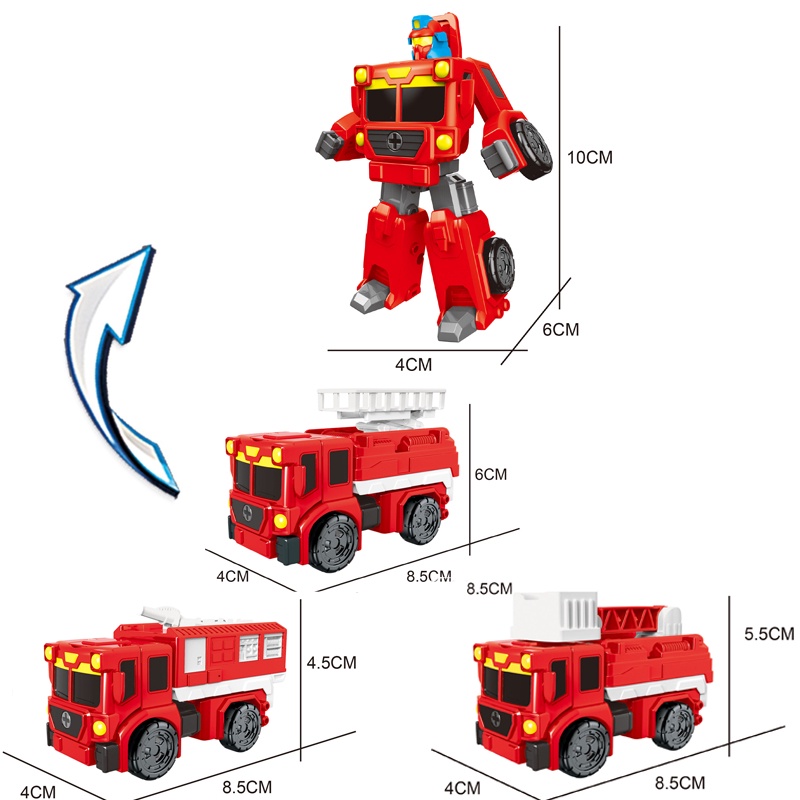 10CM

6CM

4CM

6CM

4CM

8.5CM

8.5CM

4.5CM

5.5CM

4CM

8.5CM

4CM

8.5CM