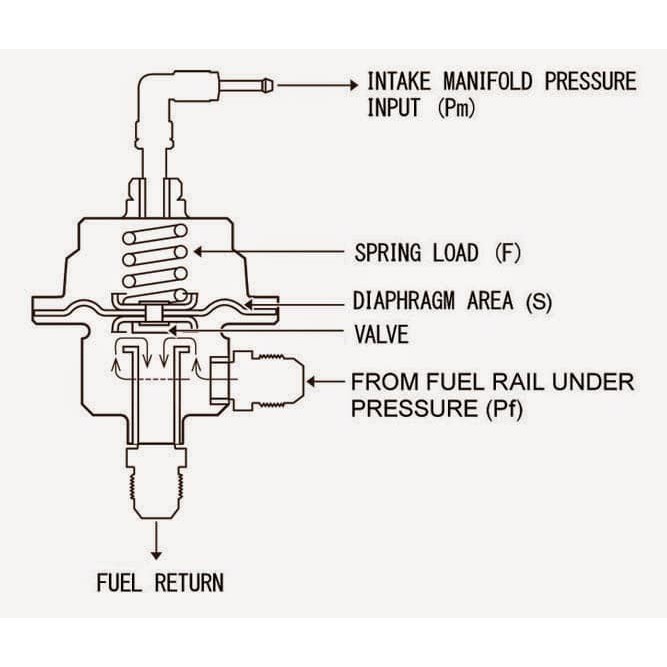 INTAKE MANIFOLD PRESSURE INPUT (Pm)

SPRING LOAD (F)

DIAPHRAGM AREA (S)

VALVE

FROM FUEL RAIL UNDER PRESSURE (Pf)

FUEL RETURN