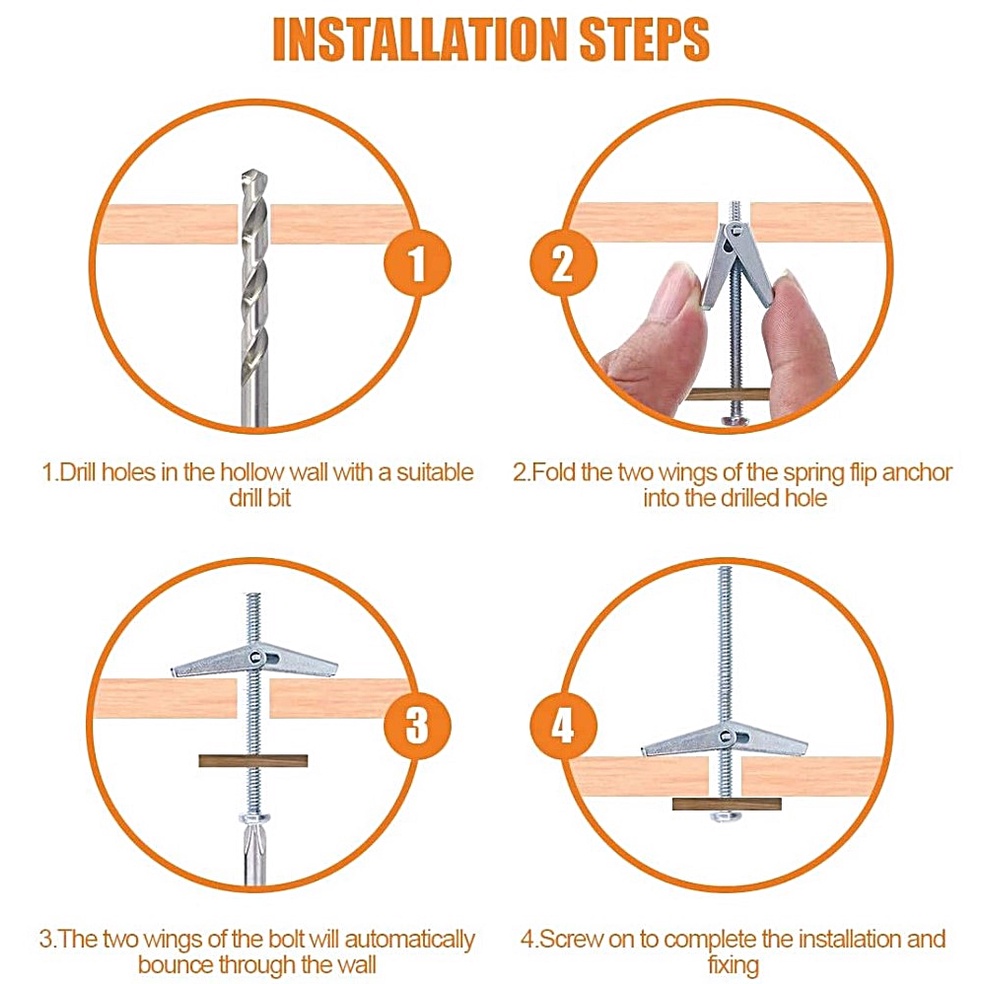 INSTALLATION STEPS

1

1.Drill holes in the hollow wall with a suitable drill bit

2

2.Fold the two wings of the spring flip anchor into the drilled hole

3

3.The two wings of the bolt will automatically bounce through the wall

4

4.Screw on to complete the installation and fixing