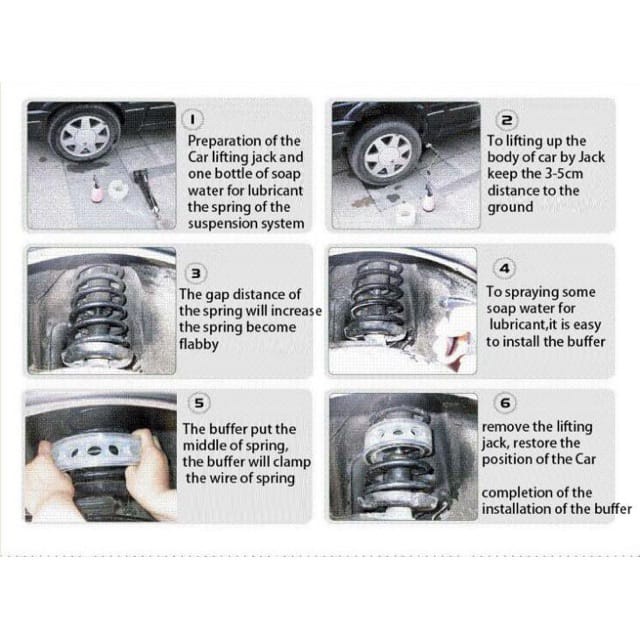 1
Preparation of the Car lifting jack and one bottle of soap water for lubricant the spring of the suspension system

2
To lifting up the body of car by Jack keep the 3-5cm distance to the ground

3
The gap distance of the spring will increase the spring become flabby

4
To spraying some soap water for lubricant,it is easy to install the buffer

5
The buffer put the middle of spring, the buffer will clamp the wire of spring

6
remove the lifting jack, restore the position of the Car

completion of the installation of the buffer