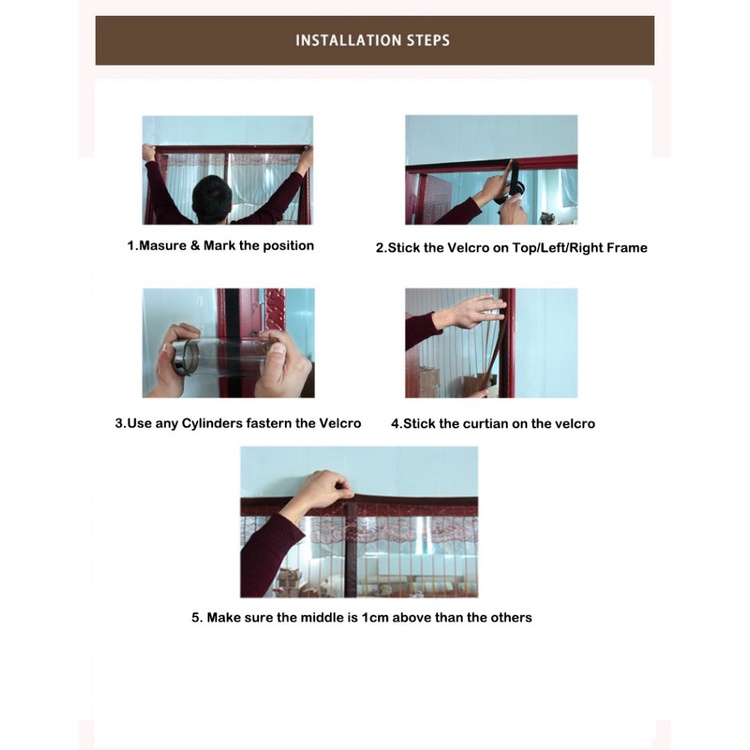 INSTALLATION STEPS

1.Masure & Mark the position

2.Stick the Velcro on Top/Left/Right Frame

3.Use any Cylinders fastern the Velcro

4.Stick the curtian on the velcro

5. Make sure the middle is 1cm above than the others