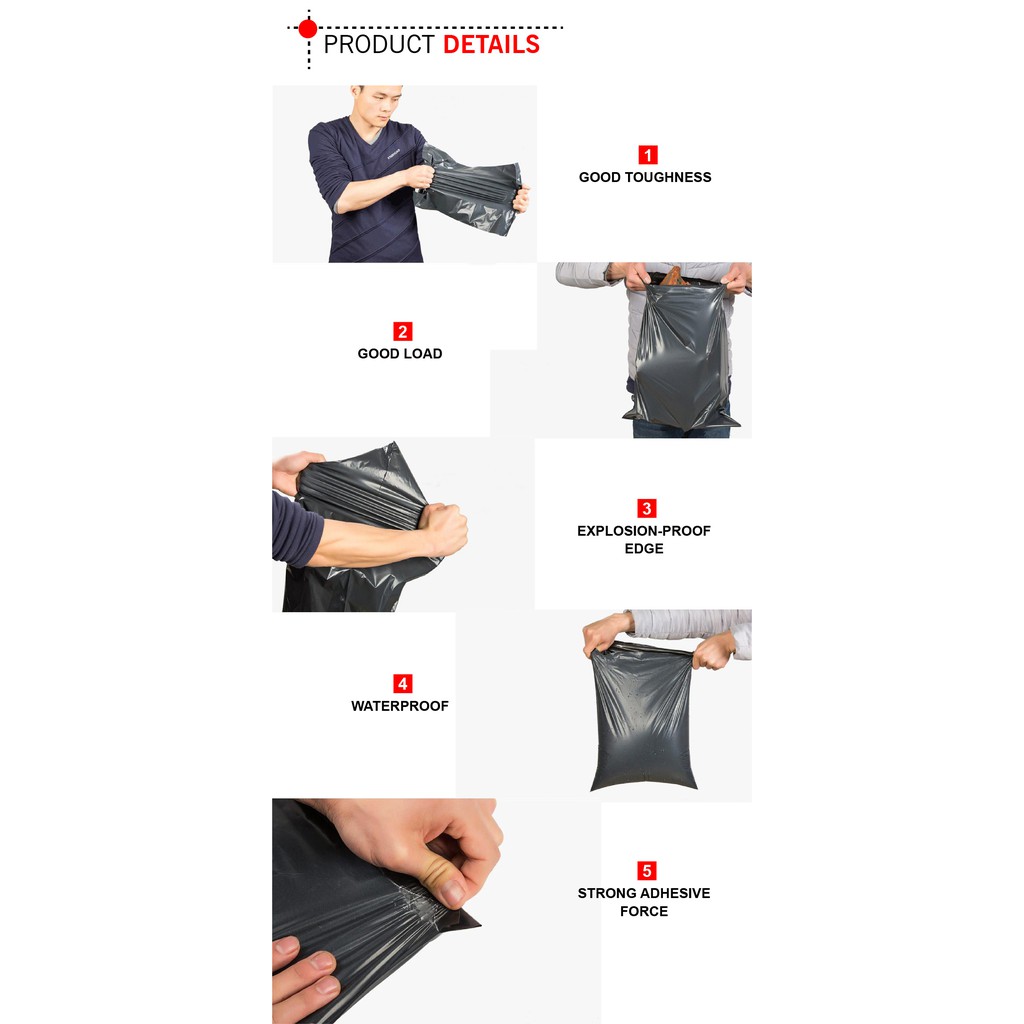 PRODUCT DETAILS

1
GOOD TOUGHNESS

2
GOOD LOAD

3
EXPLOSION-PROOF EDGE

4
WATERPROOF

5
STRONG ADHESIVE FORCE