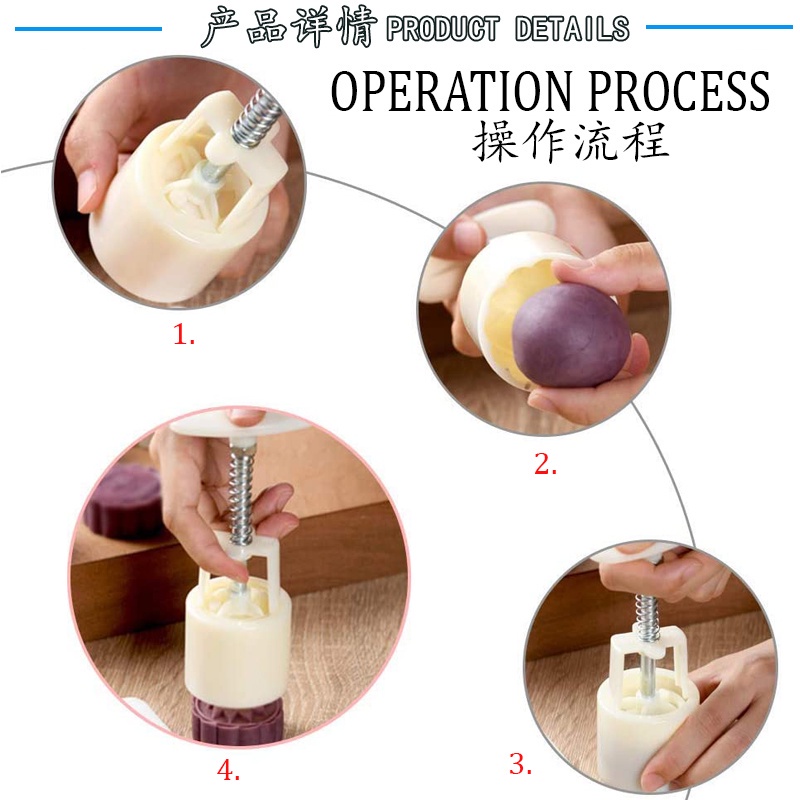 产品详情 PRODUCT DETAILS

OPERATION PROCESS
操作流程

1.

2.

4.

3.