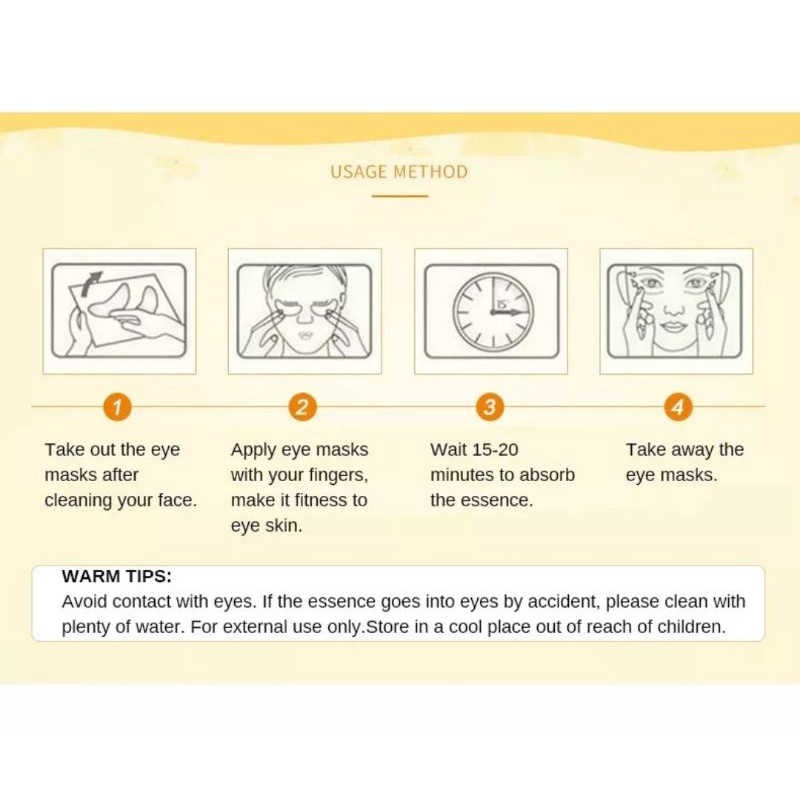 USAGE METHOD

15'

1

Take out the eye masks after cleaning your face.

2

Apply eye masks with your fingers, make it fitness to eye skin.

3

Wait 15-20 minutes to absorb the essence.

4

Take away the eye masks.

WARM TIPS:
Avoid contact with eyes. If the essence goes into eyes by accident, please clean with plenty of water. For external use only.Store in a cool place out of reach of children.