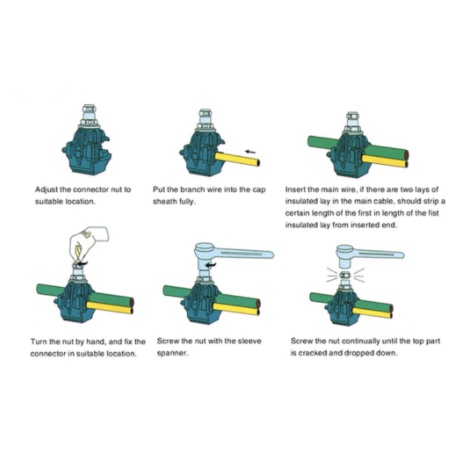 Adjust the connector nut to suitable location.

Put the branch wire into the cap sheath fully.

Insert the main wire, if there are two lays of insulated lay in the main cable, should strip a certain length of the first in length of the fist insulated lay from inserted end.

Turn the nut by hand, and fix the connector in suitable location.

Screw the nut with the sleeve spanner.

Screw the nut continually until the top part is cracked and dropped down.