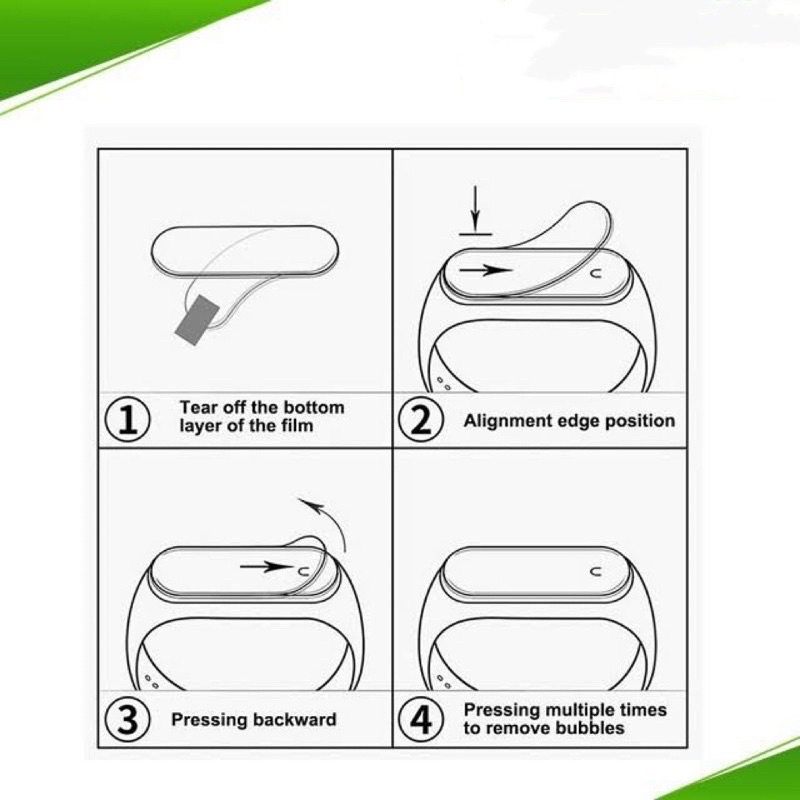 1 Tear off the bottom layer of the film

2 Alignment edge position

3 Pressing backward

4 Pressing multiple times to remove bubbles