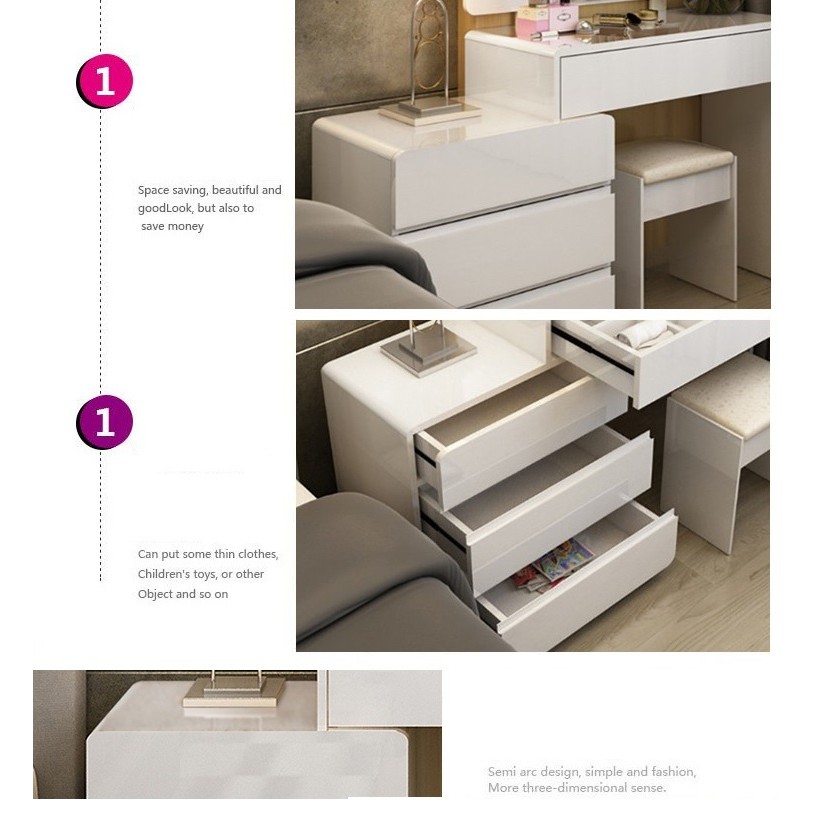 1

Space saving, beautiful and goodLook, but also to save money

1

Can put some thin clothes, Children's toys, or other Object and so on

Semi arc design, simple and fashion, More three-dimensional sense.