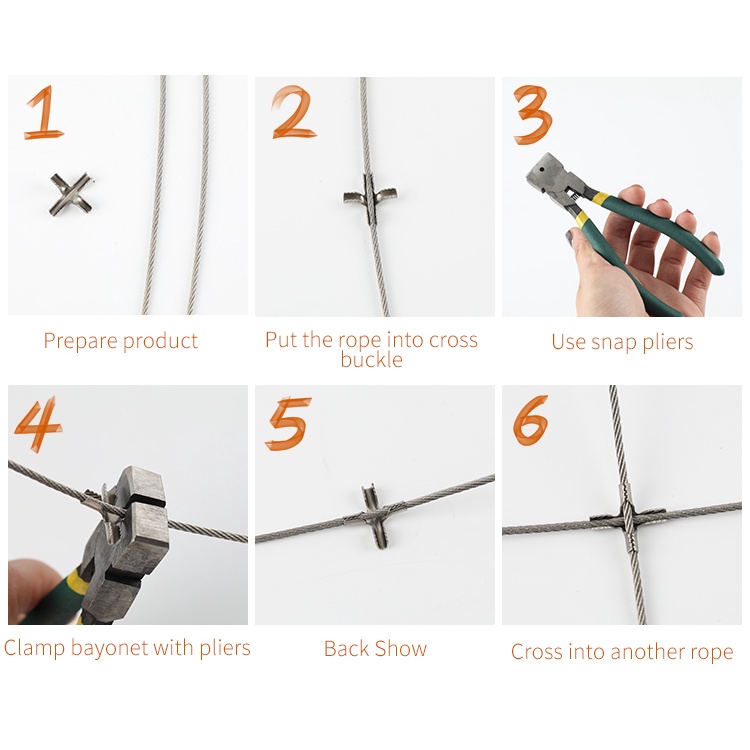 1
Prepare product

2
Put the rope into cross buckle

3
Use snap pliers

4
Clamp bayonet with pliers

5
Back Show

6
Cross into another rope