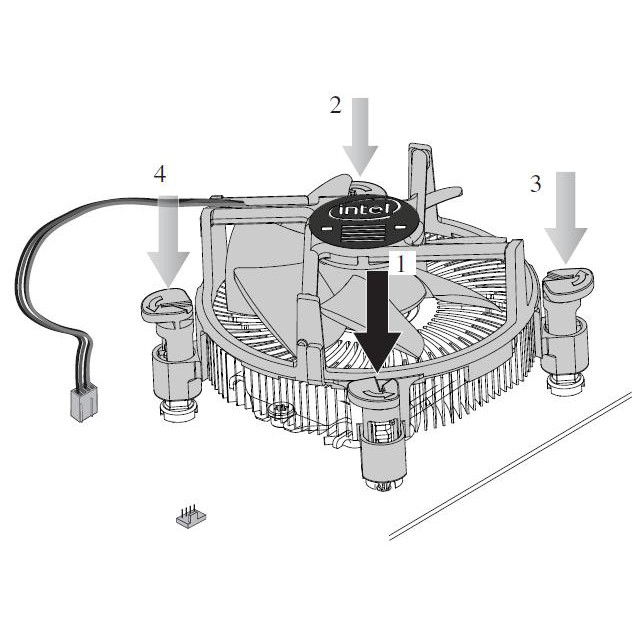 2
4
3
intel
1