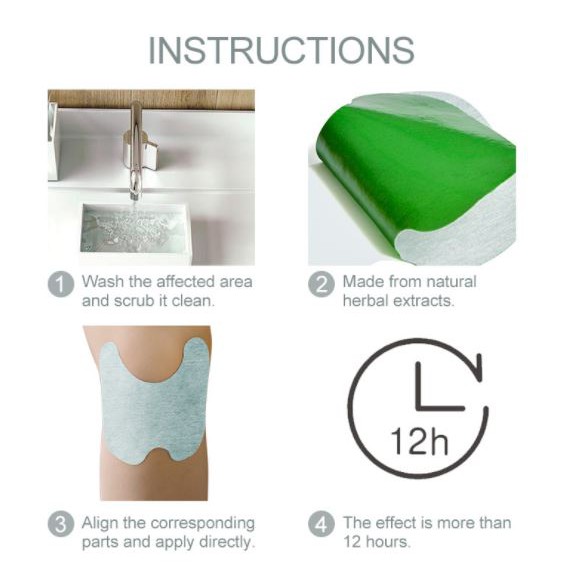 INSTRUCTIONS

1 Wash the affected area and scrub it clean.

2 Made from natural herbal extracts.

12h

3 Align the corresponding parts and apply directly.

4 The effect is more than 12 hours.