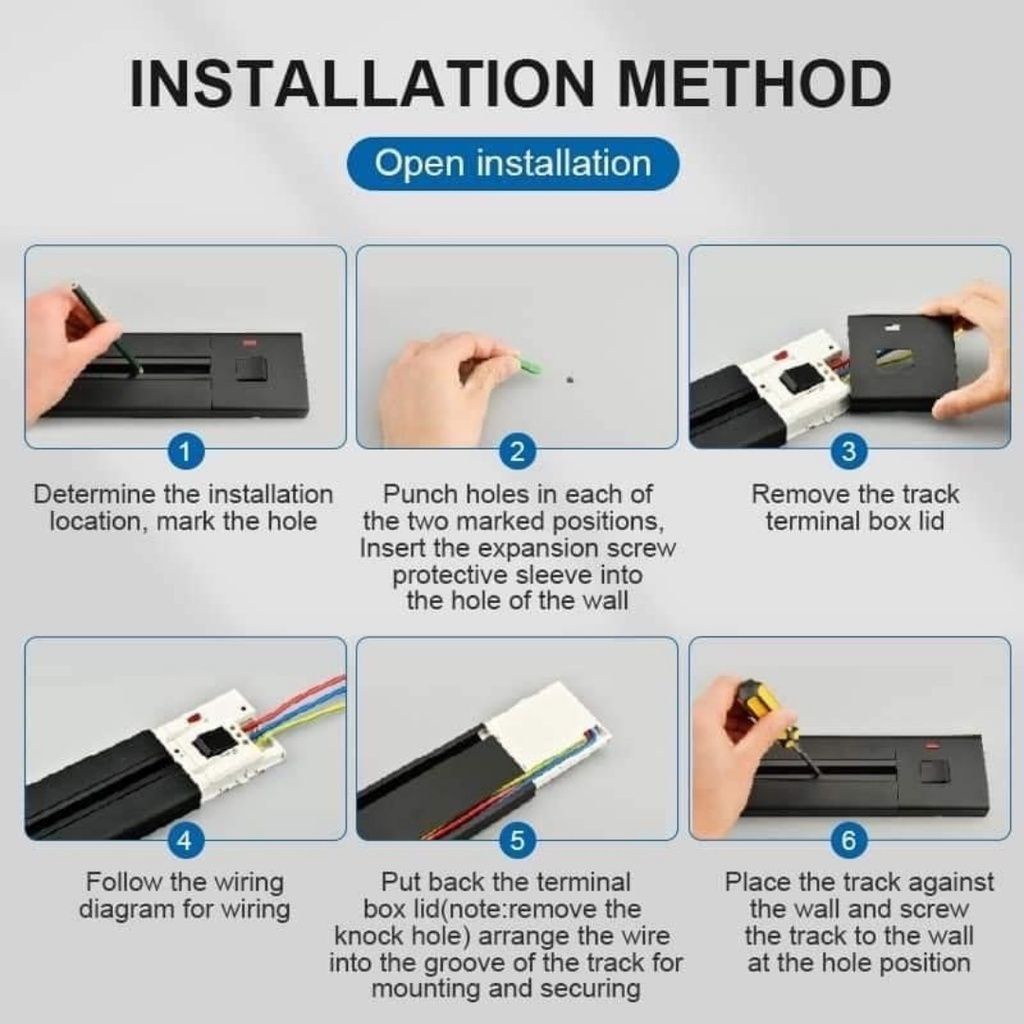 INSTALLATION METHOD

Open installation

1
Determine the installation location, mark the hole

2
Punch holes in each of the two marked positions, Insert the expansion screw protective sleeve into the hole of the wall

3
Remove the track terminal box lid

4
Follow the wiring diagram for wiring

5
Put back the terminal box lid(note:remove the knock hole) arrange the wire into the groove of the track for mounting and securing

6
Place the track against the wall and screw the track to the wall at the hole position