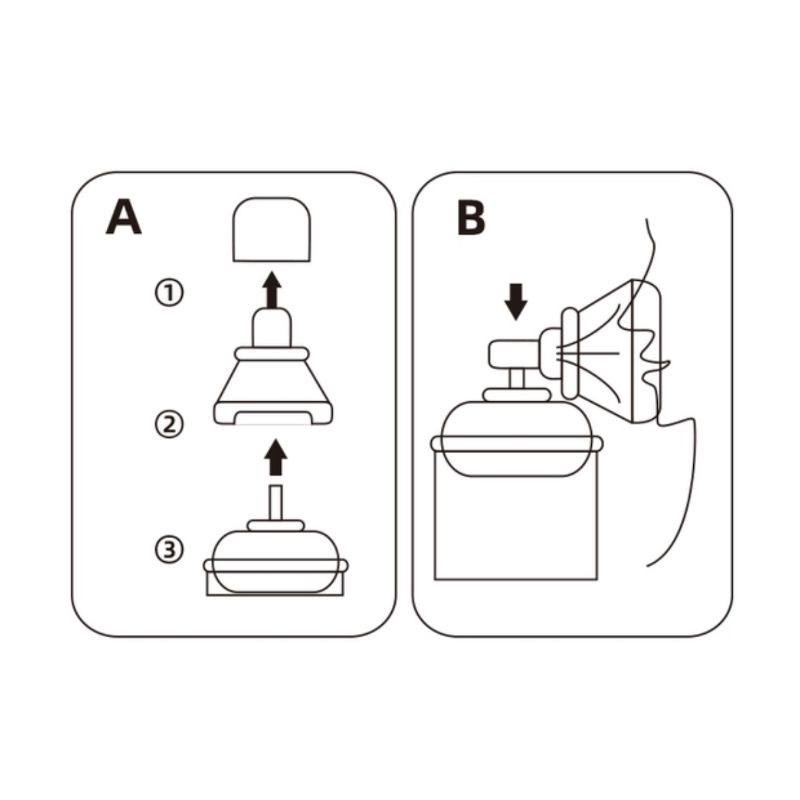 A
①
②
③
B