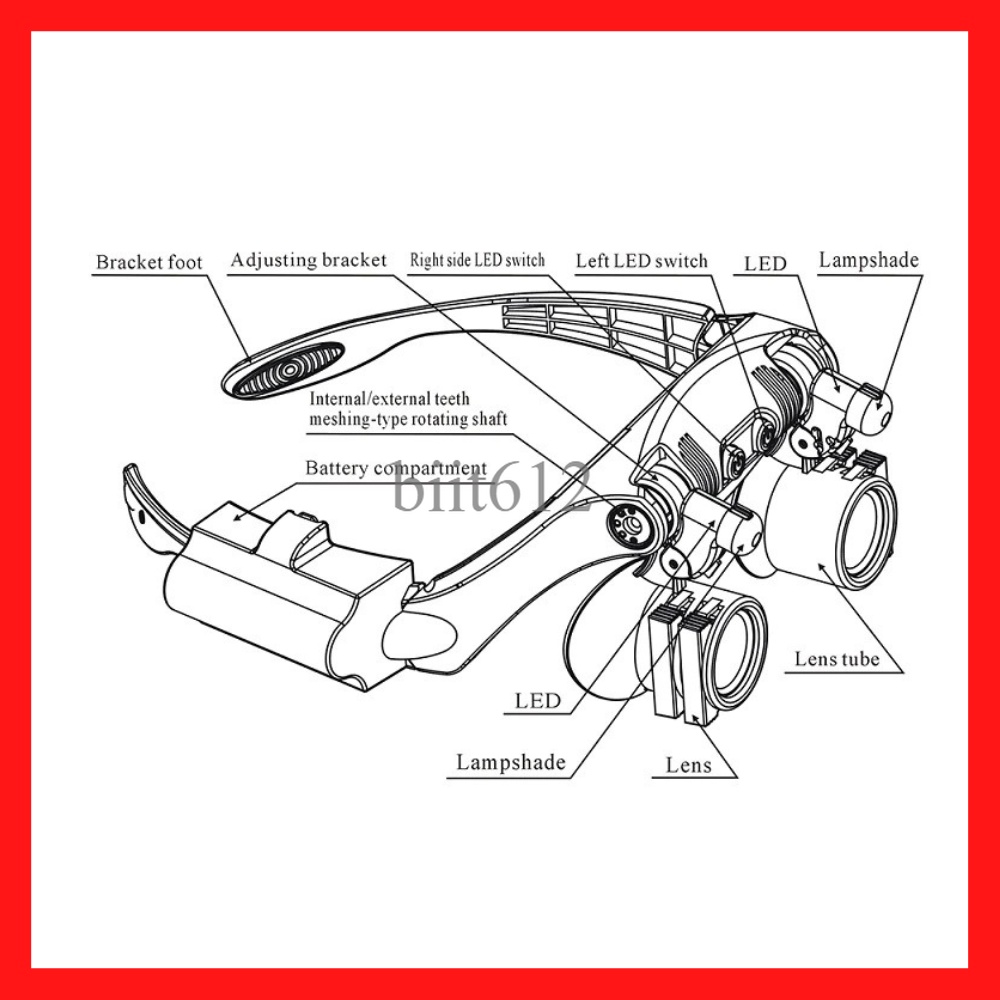 Bracket foot
Adjusting bracket
Right side LED switch
Left LED switch
LED
Lampshade
Internal/external teeth meshing-type rotating shaft
Battery compartment
biit612
Lens tube
LED
Lampshade
Lens