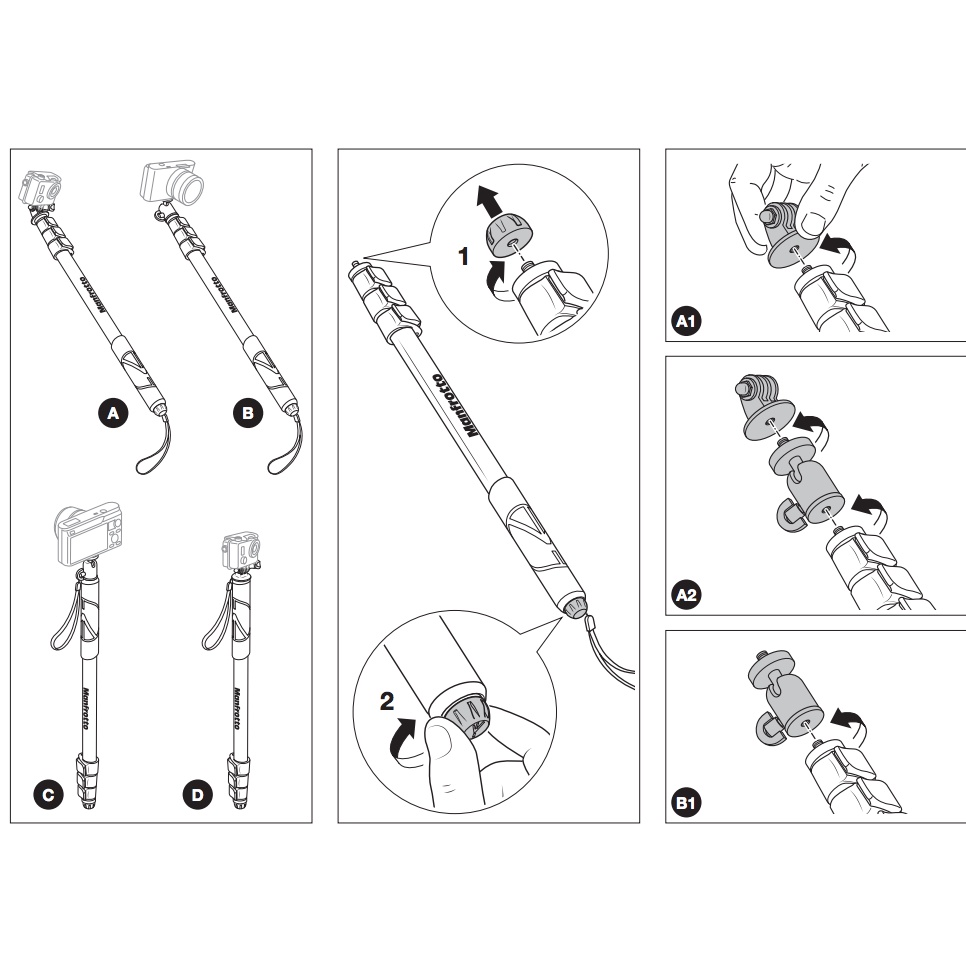 Manfrotto

Manfrotto

A

B

Manfrotto

Manfrotto

C

D

1

Manfrotto

2

A1

A2

B1