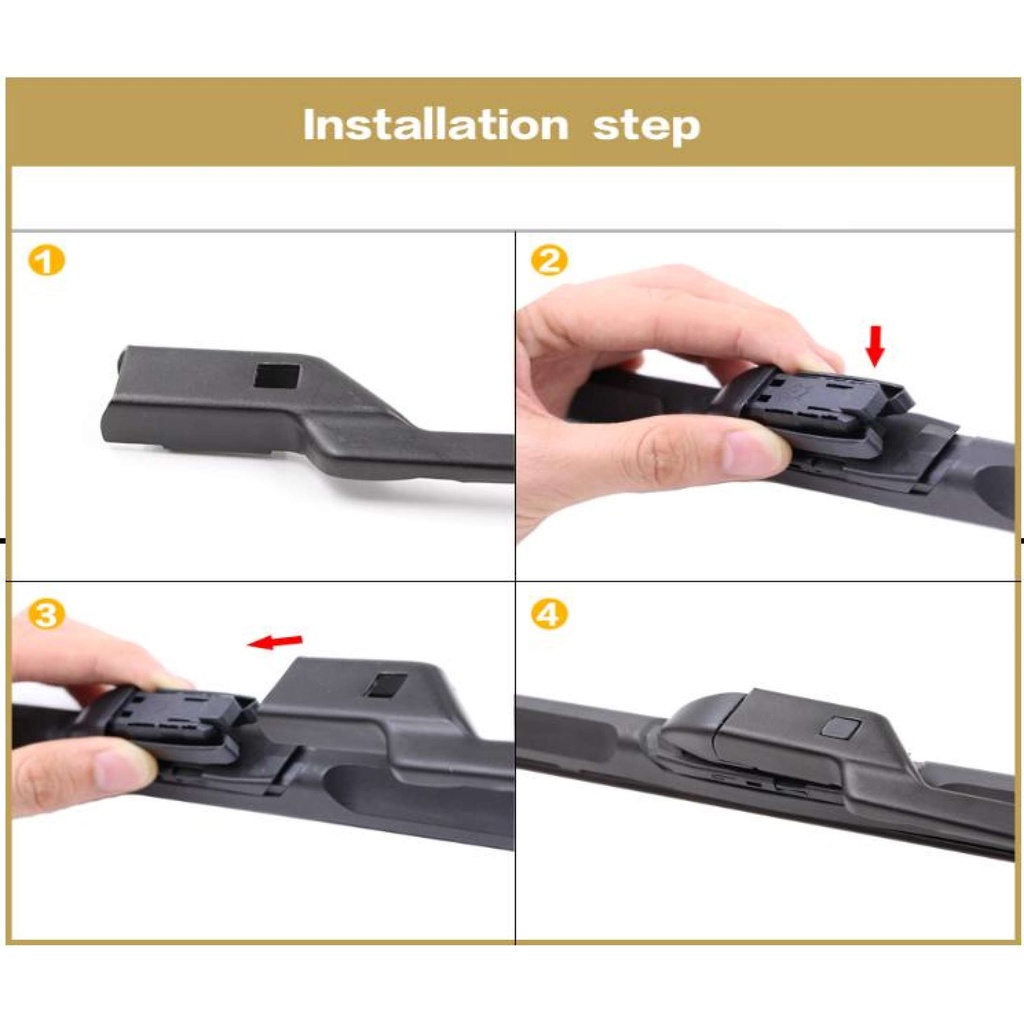 Installation step

1

2

3

4