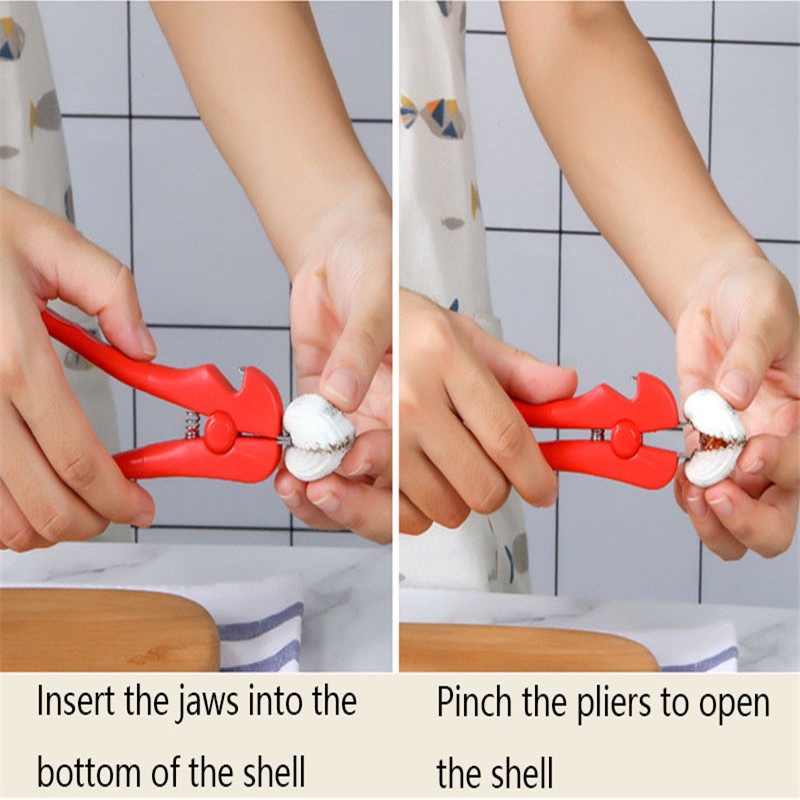 Insert the jaws into the bottom of the shell

Pinch the pliers to open the shell