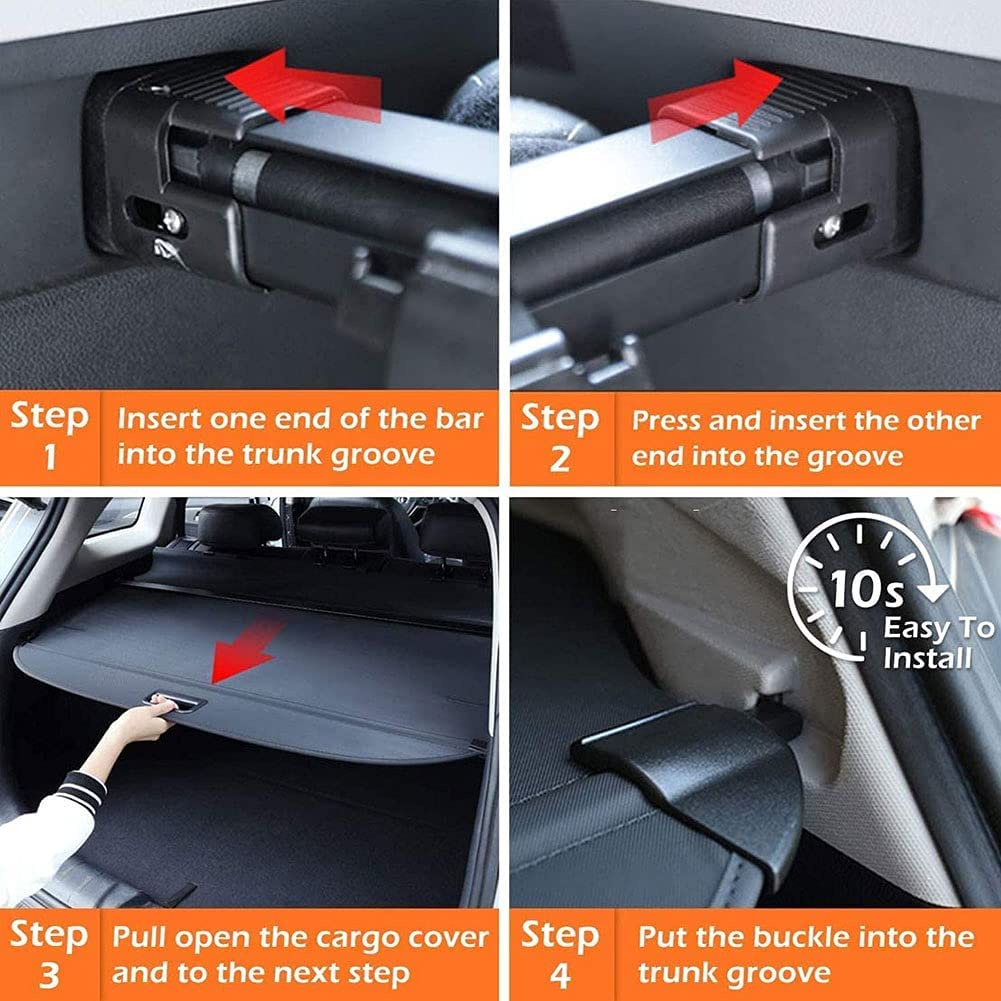 Step 1 Insert one end of the bar into the trunk groove

Step 2 Press and insert the other end into the groove

Step 3 Pull open the cargo cover and to the next step

10s Easy To Install

Step 4 Put the buckle into the trunk groove