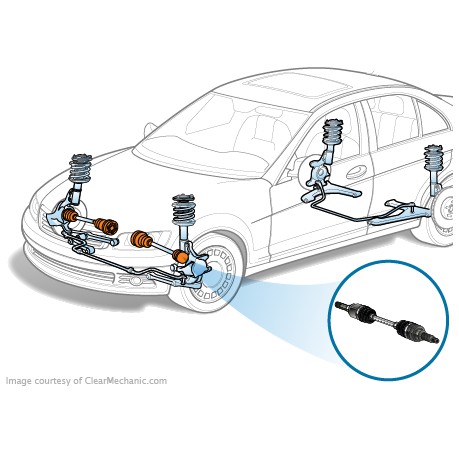 Image courtesy of ClearMechanic.com